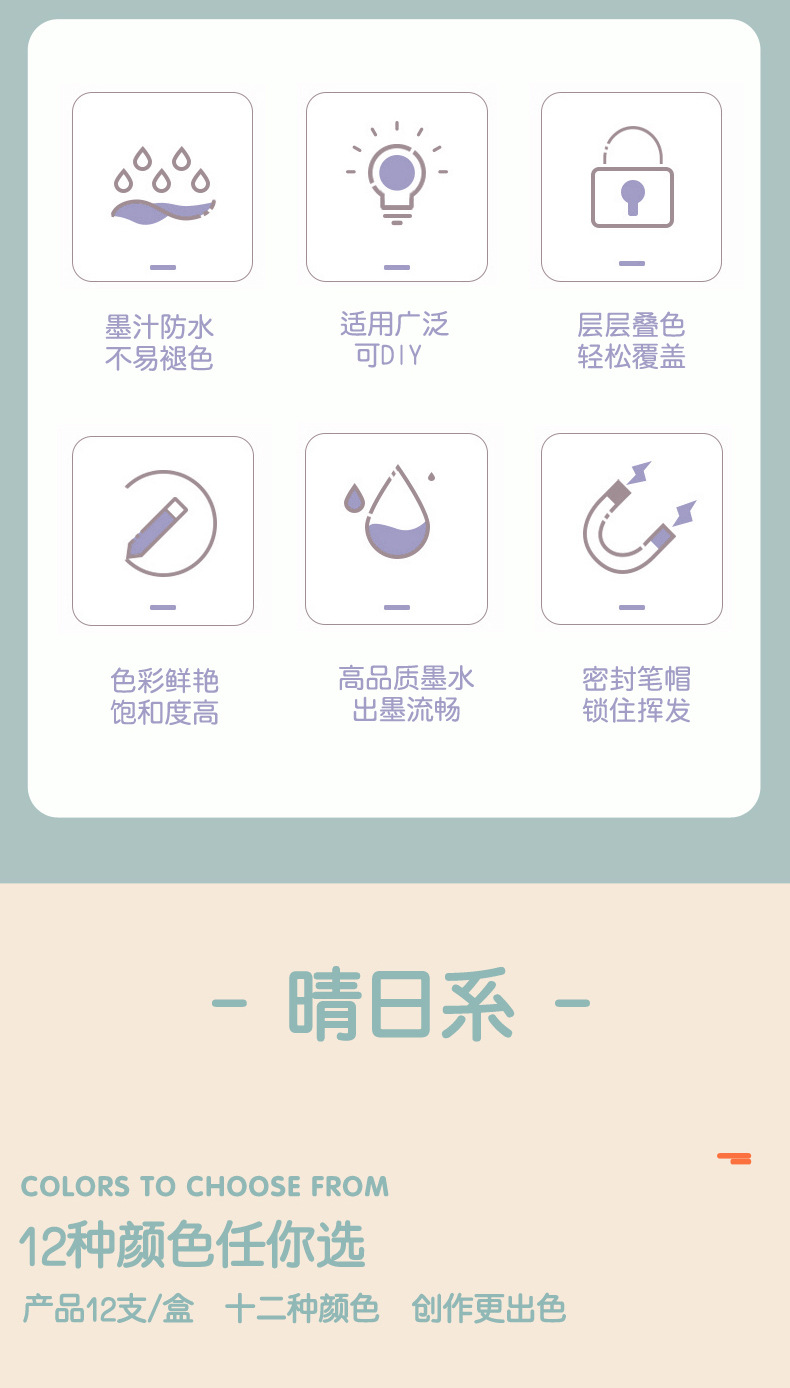 墨汁防水
不易褪色

适用广泛
可DIY

层层叠色
轻松覆盖

色彩鲜艳
饱和度高

高品质墨水
出墨流畅

密封笔帽
锁住挥发

- 晴日系 -

COLORS TO CHOOSE FROM

12种颜色任你选

产品12支/盒  十二种颜色  创作更出色