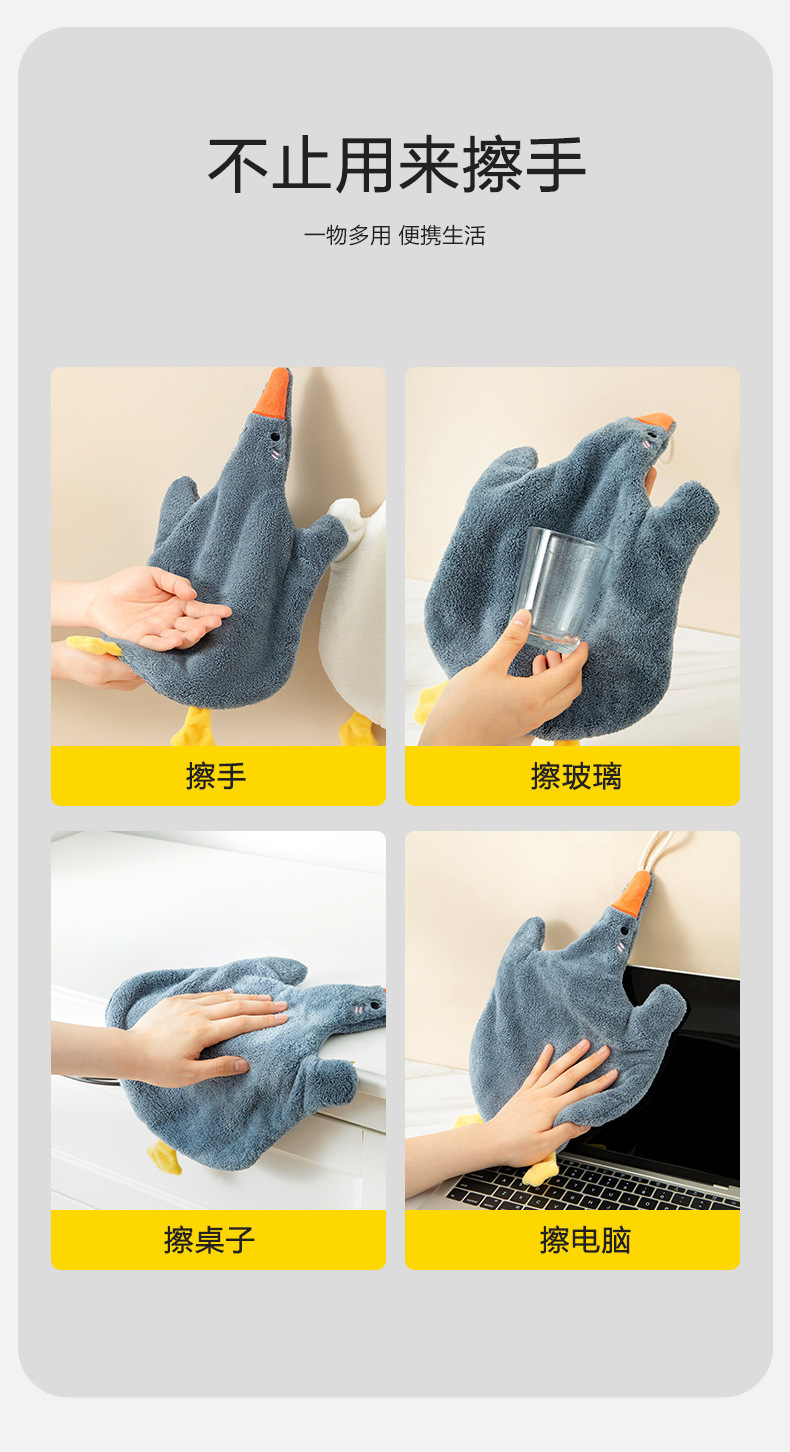 不止用来擦手

一物多用 便携生活

擦手

擦玻璃

擦桌子

擦电脑