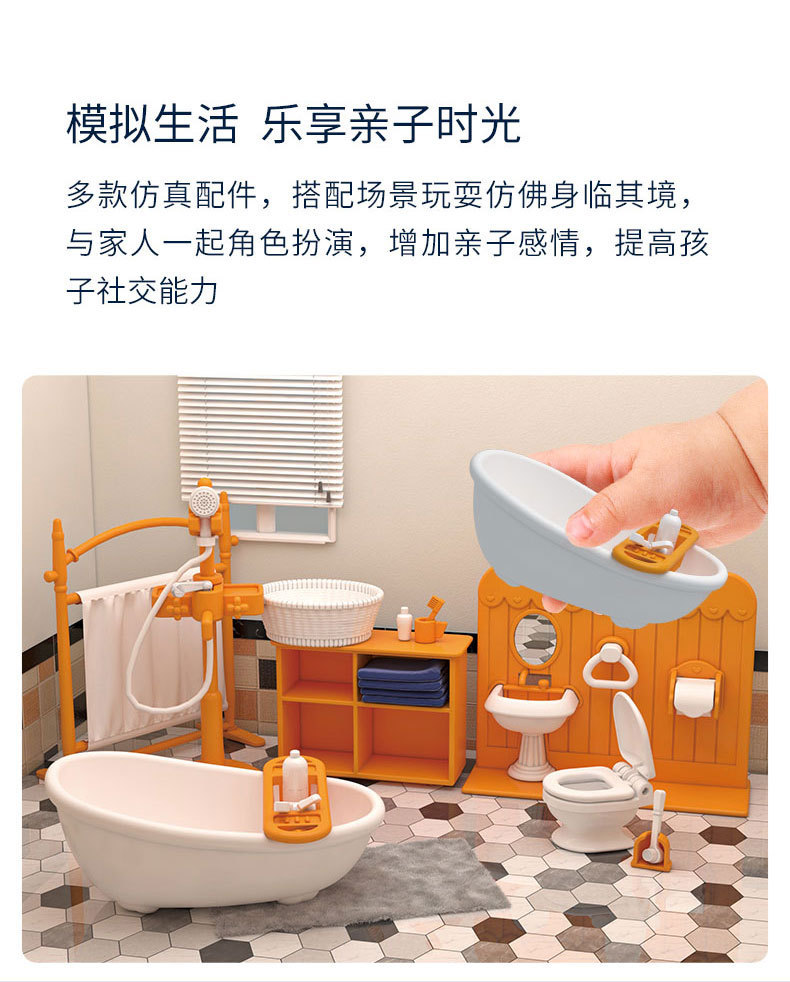 模拟生活 乐享亲子时光

多款仿真配件，搭配场景玩耍仿佛身临其境，与家人一起角色扮演，增加亲子感情，提高孩子社交能力