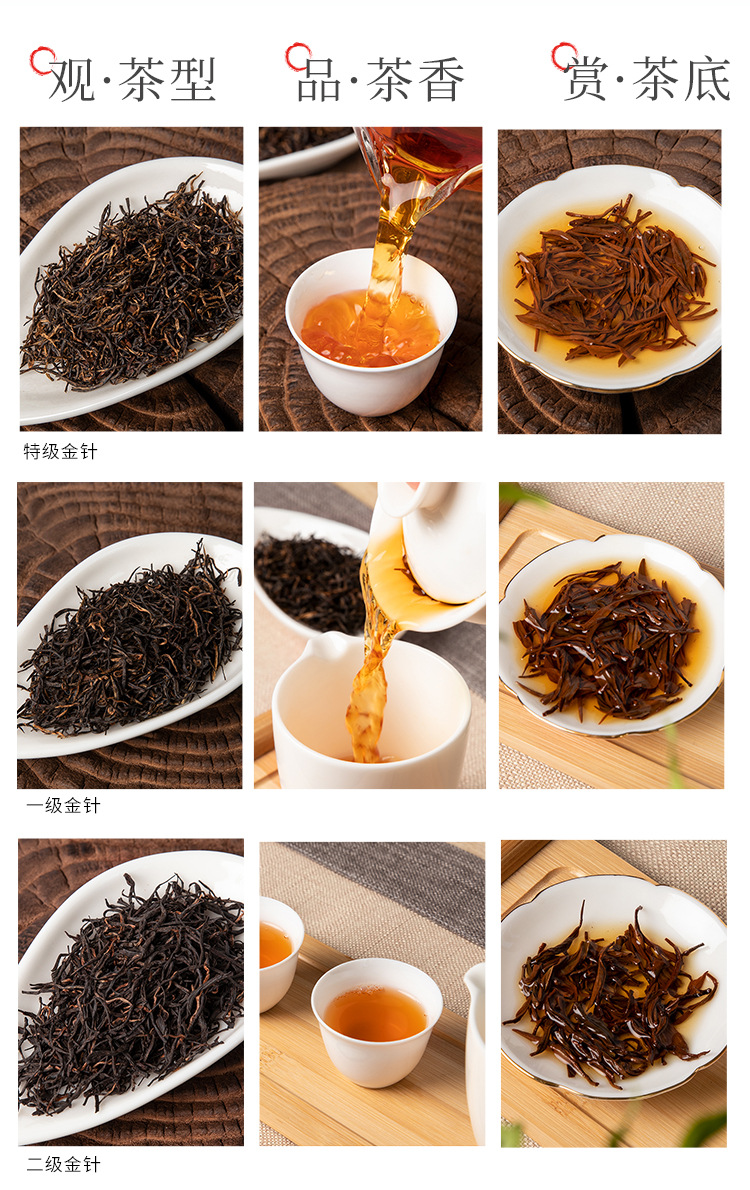 观·茶型

品·茶香

赏·茶底

特级金针

一级金针

二级金针