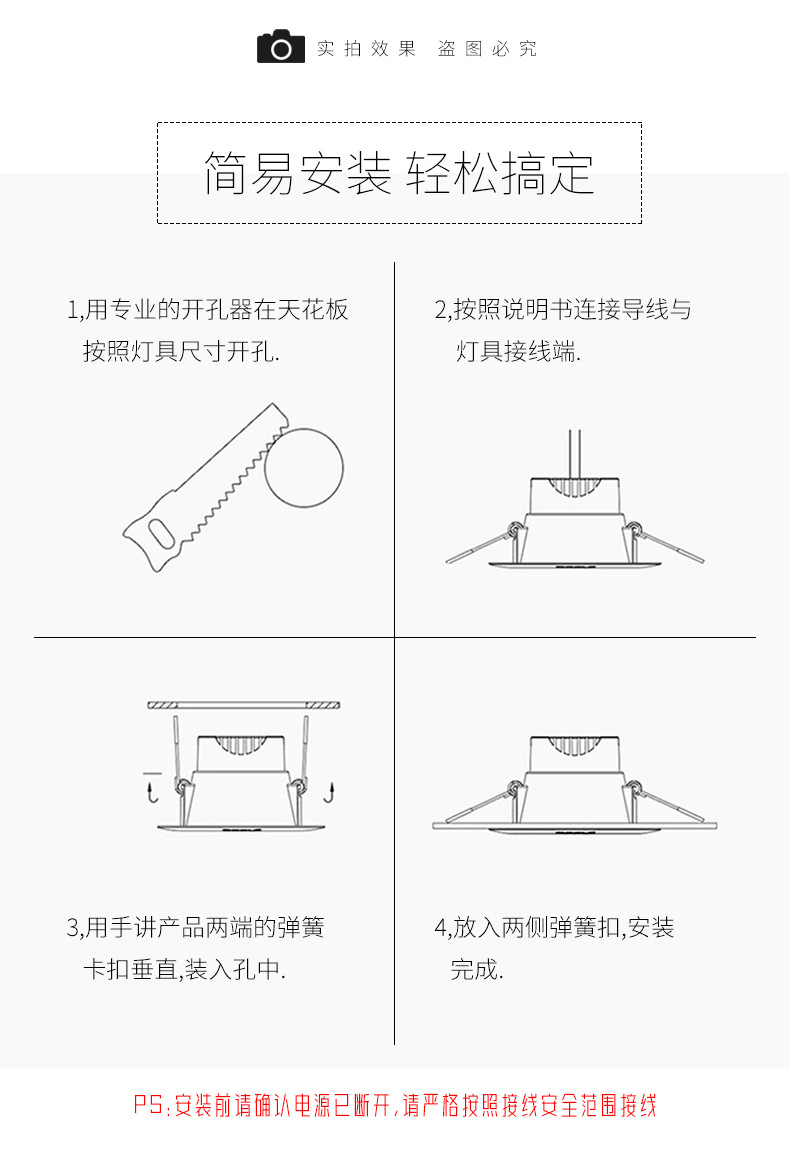 实拍效果 盗图必究

简易安装 轻松搞定

1,用专业的开孔器在天花板按照灯具尺寸开孔.

2,按照说明书连接导线与灯具接线端.

3,用手讲产品两端的弹簧卡扣垂直,装入孔中.

4,放入两侧弹簧扣,安装完成.

PS:安装前请确认电源已断开,请严格按照接线安全范围接线