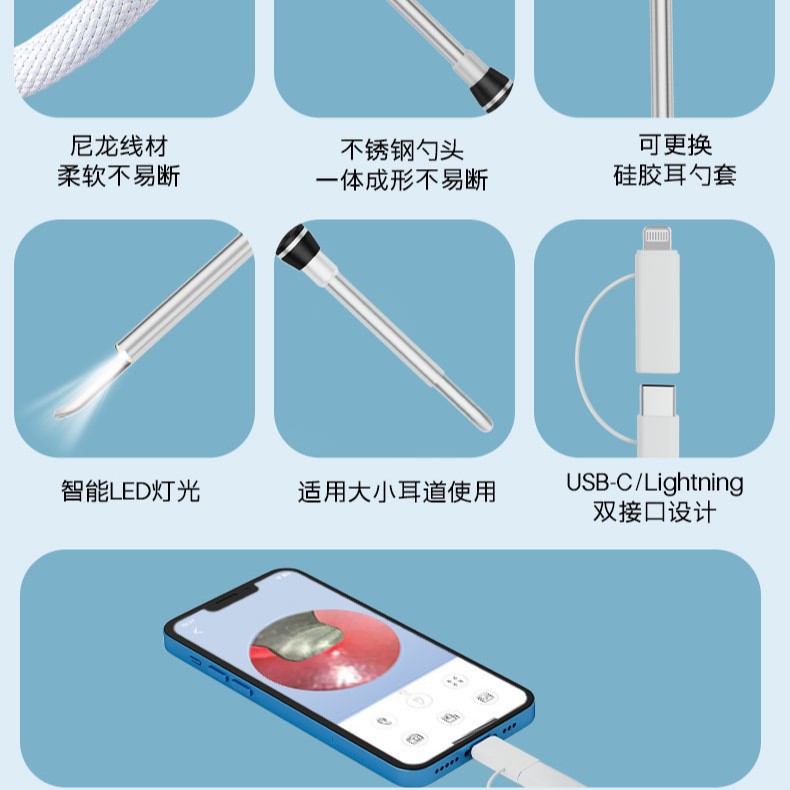 尼龙线材
柔软不易断

不锈钢勺头
一体成形不易断

可更换
硅胶耳勺套

智能LED灯光

适用大小耳道使用

USB-C/Lightning
双接口设计