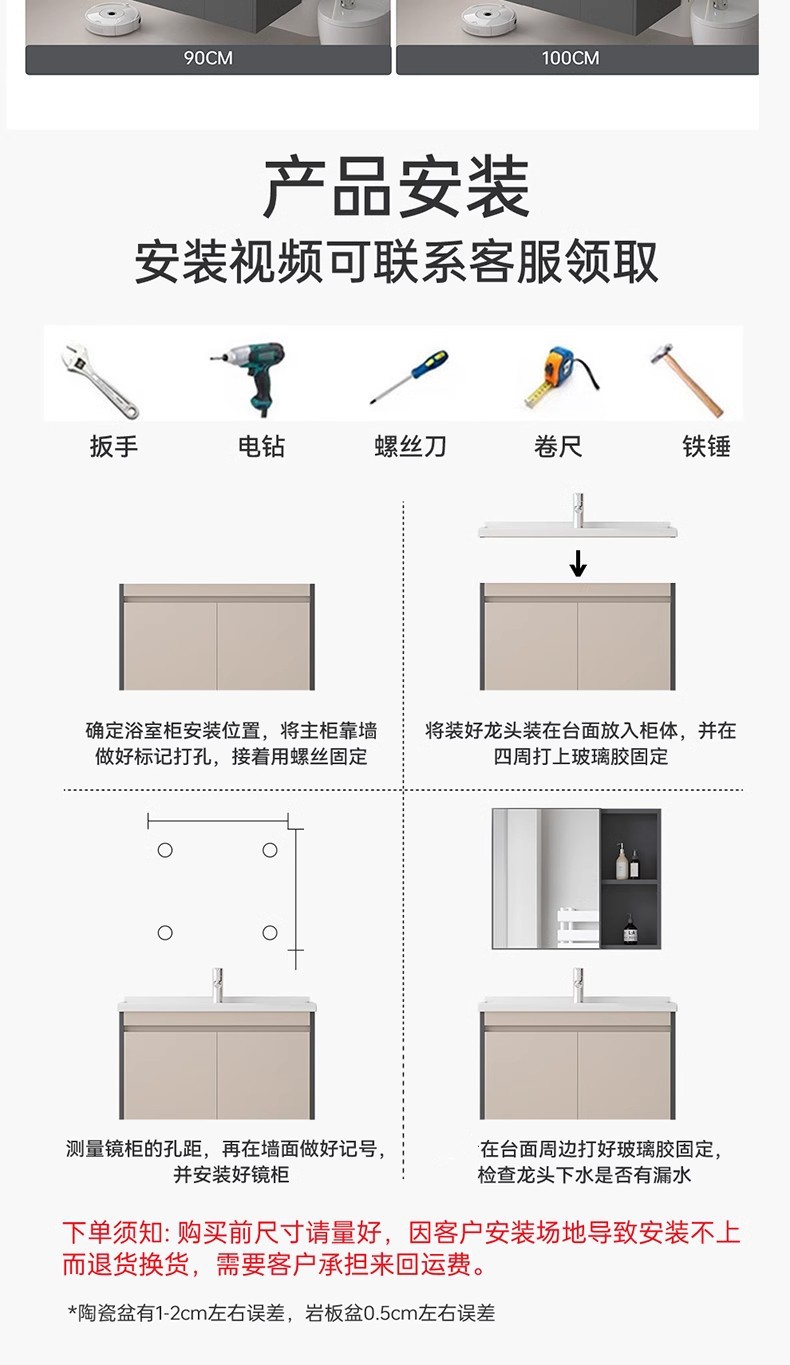 90CM

100CM

产品安装
安装视频可联系客服领取

扳手

电钻

螺丝刀

卷尺

铁锤

确定浴室柜安装位置，将主柜靠墙做好标记打孔，接着用螺丝固定

将装好龙头装在台面放入柜体，并在四周打上玻璃胶固定

测量镜柜的孔距，再在墙面做好记号，并安装好镜柜

在台面周边打好玻璃胶固定，检查龙头下水是否有漏水

下单须知: 购买前尺寸请量好，因客户安装场地导致安装不上而退货换货，需要客户承担来回运费。

*陶瓷盆有1-2cm左右误差，岩板盆0.5cm左右误差