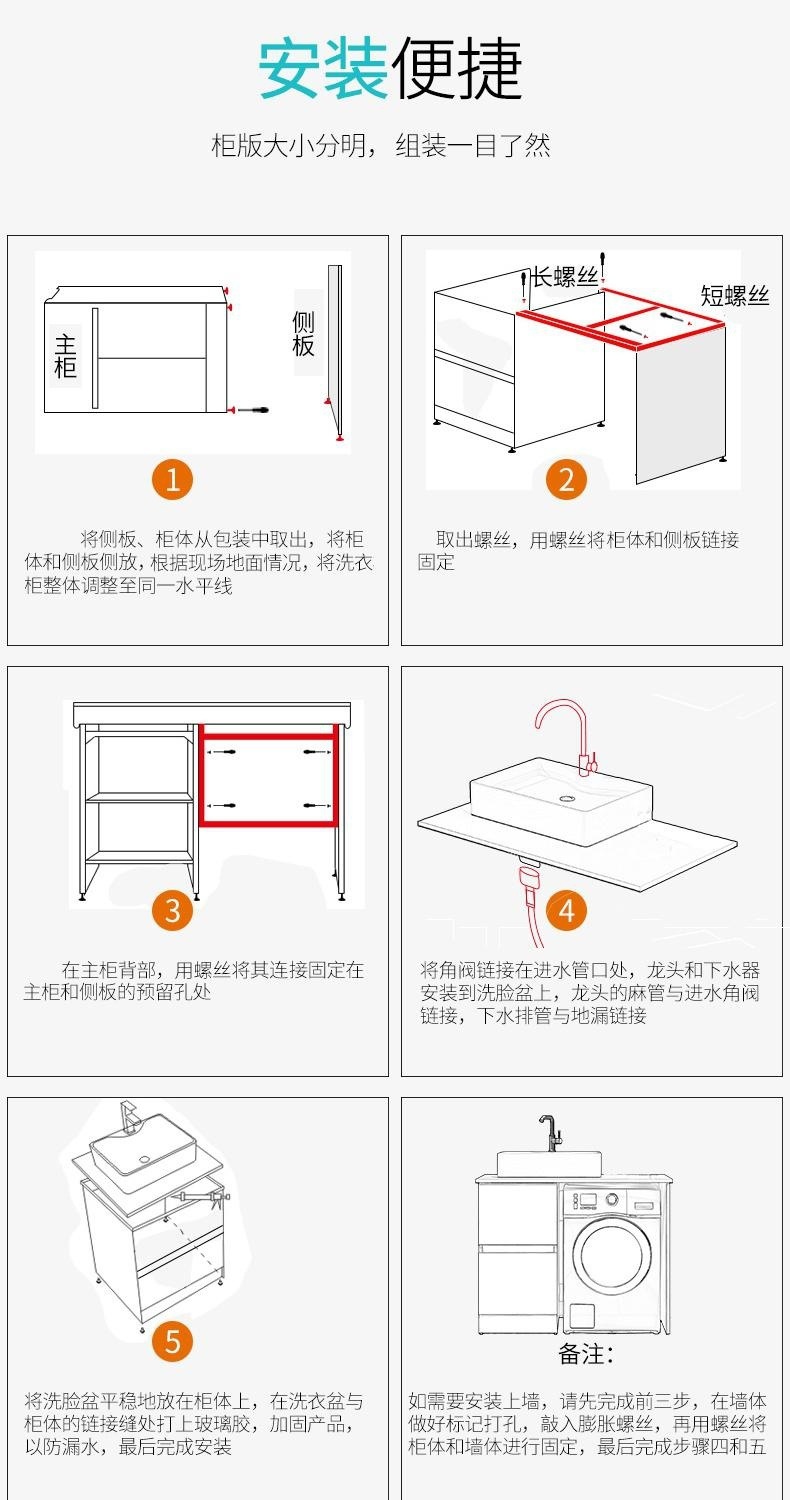 安装便捷

柜版大小分明，组装一目了然

主柜

侧板

1

将侧板、柜体从包装中取出，将柜体和侧板侧放，根据现场地面情况，将洗衣柜整体调整至同一水平线

长螺丝

短螺丝

2

取出螺丝，用螺丝将柜体和侧板链接固定

3

在主柜背部，用螺丝将其连接固定在主柜和侧板的预留孔处

4

将角阀链接在进水管口处，龙头和下水器安装到洗脸盆上，龙头的麻管与进水角阀链接，下水排管与地漏链接

5

将洗脸盆平稳地放在柜体上，在洗衣盆与柜体的链接缝处打上玻璃胶，加固产品，以防漏水，最后完成安装

备注：

如需要安装上墙，请先完成前三步，在墙体做好标记打孔，敲入膨胀螺丝，再用螺丝将柜体和墙体进行固定，最后完成步骤四和五