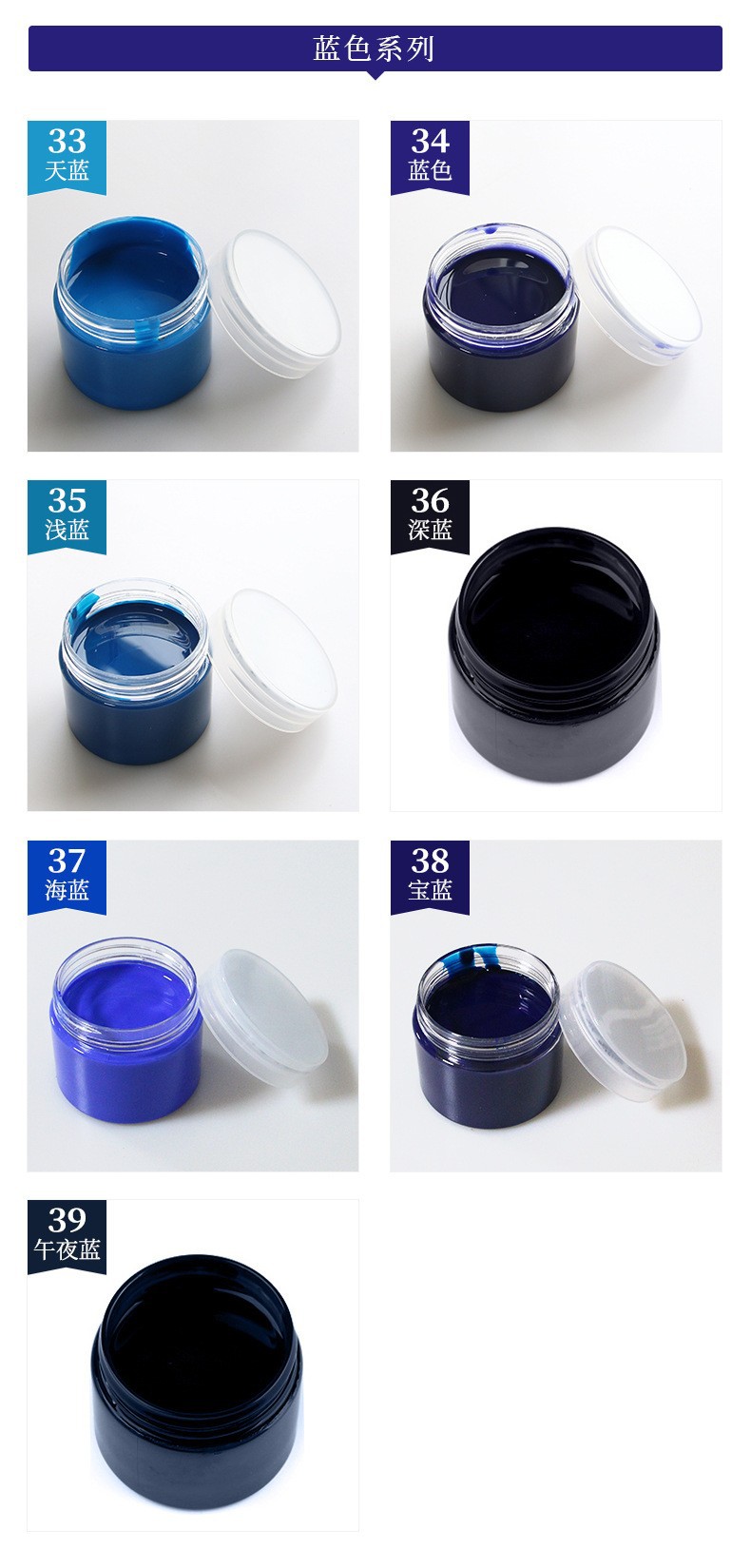 蓝色系列

33
天蓝

34
蓝色

35
浅蓝

36
深蓝

37
海蓝

38
宝蓝

39
午夜蓝