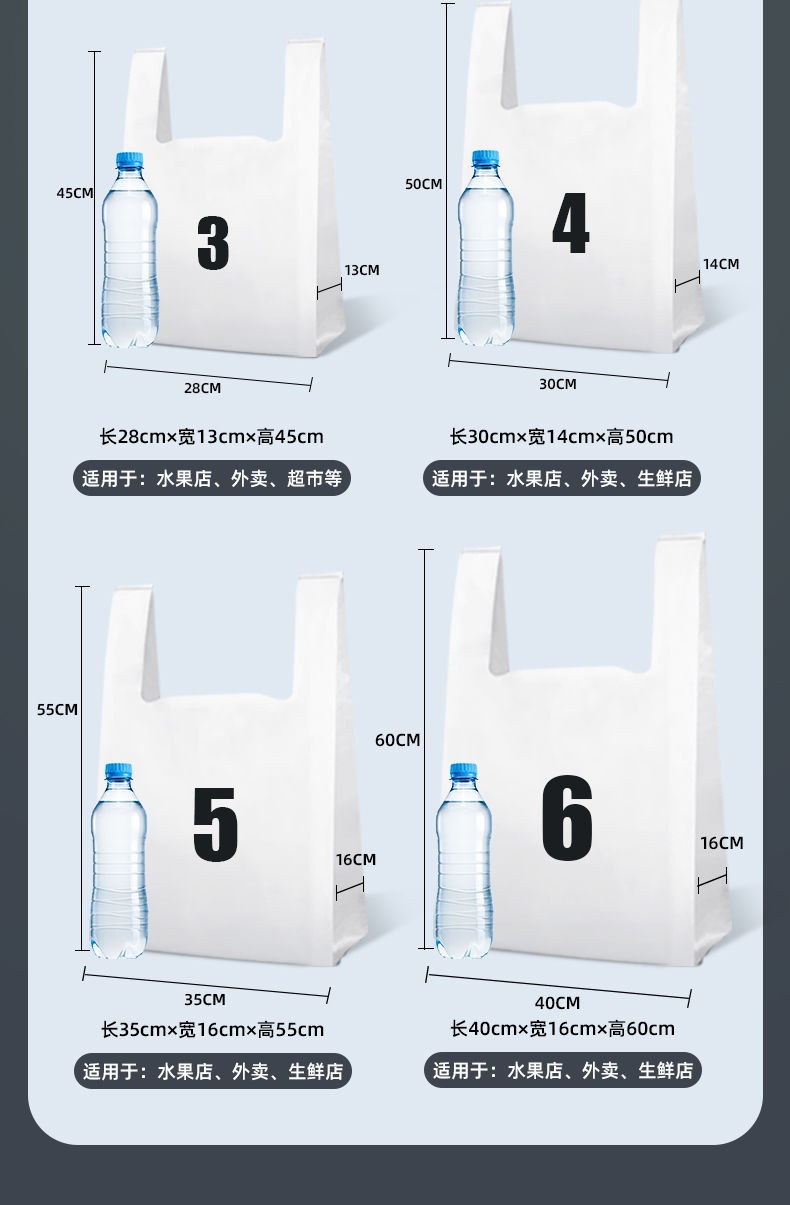 45CM

3

13CM

28CM

长28cm×宽13cm×高45cm

适用于：水果店、外卖、超市等

50CM

4

14CM

30CM

长30cm×宽14cm×高50cm

适用于：水果店、外卖、生鲜店

55CM

5

16CM

35CM

长35cm×宽16cm×高55cm

适用于：水果店、外卖、生鲜店

60CM

6

16CM

40CM

长40cm×宽16cm×高60cm

适用于：水果店、外卖、生鲜店