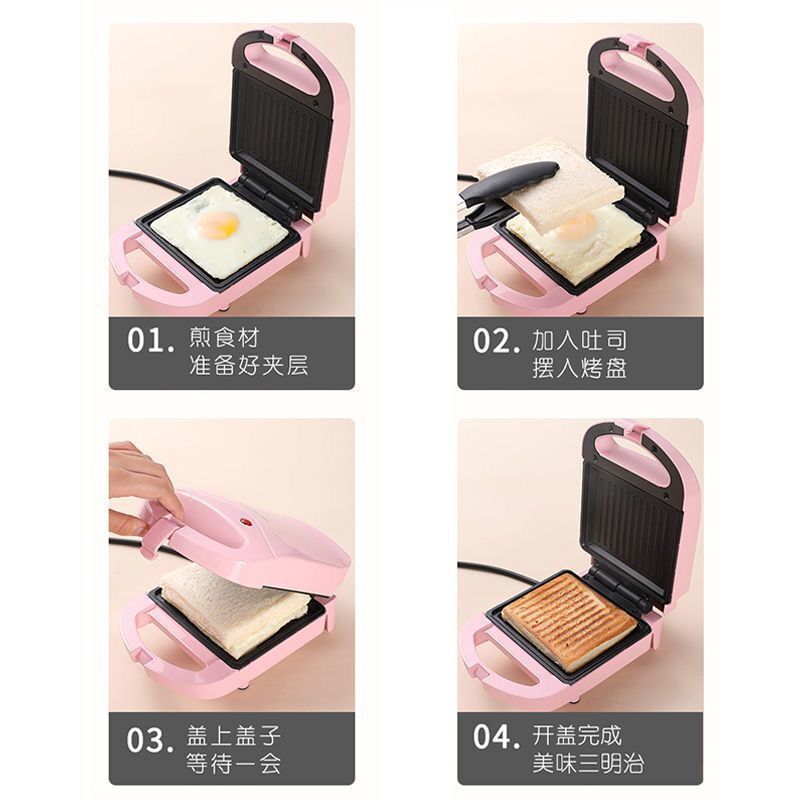 01. 煎食材
准备好夹层

02. 加入吐司
摆入烤盘

03. 盖上盖子
等待一会

04. 开盖完成
美味三明治