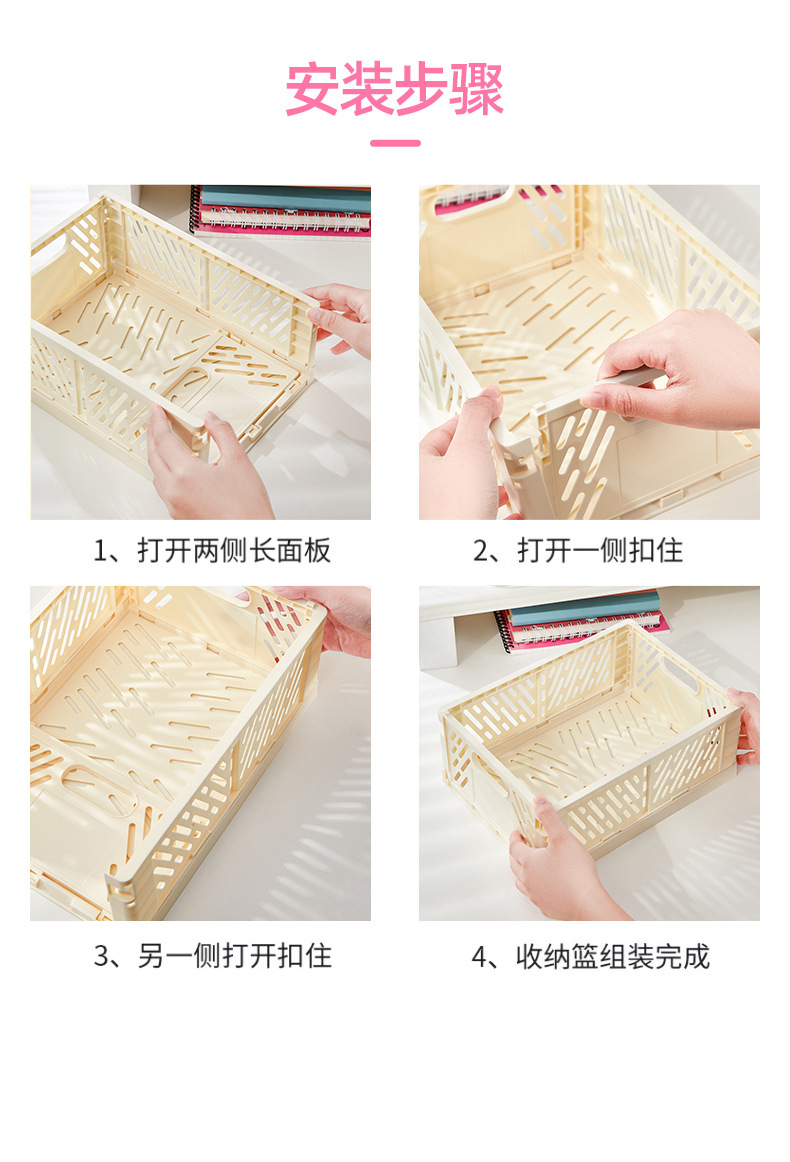 安装步骤

1、打开两侧长面板

2、打开一侧扣住

3、另一侧打开扣住

4、收纳篮组装完成