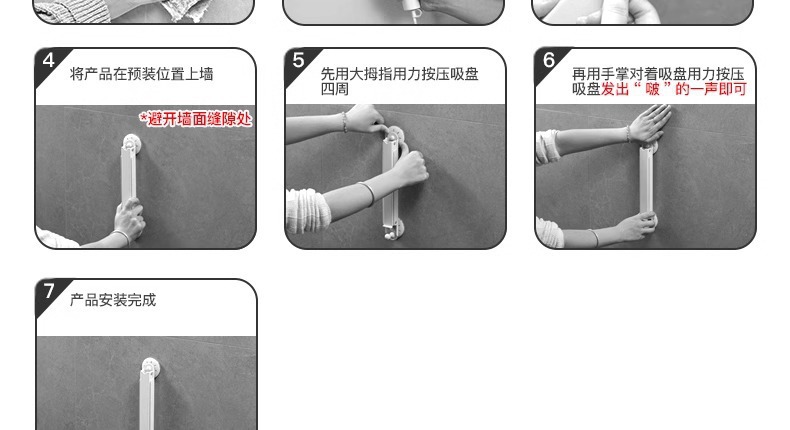 4 将产品在预装位置上墙

*避开墙面缝隙处

5 先用大拇指用力按压吸盘四周

6 再用手掌对着吸盘用力按压吸盘发出“啵”的一声即可

7 产品安装完成