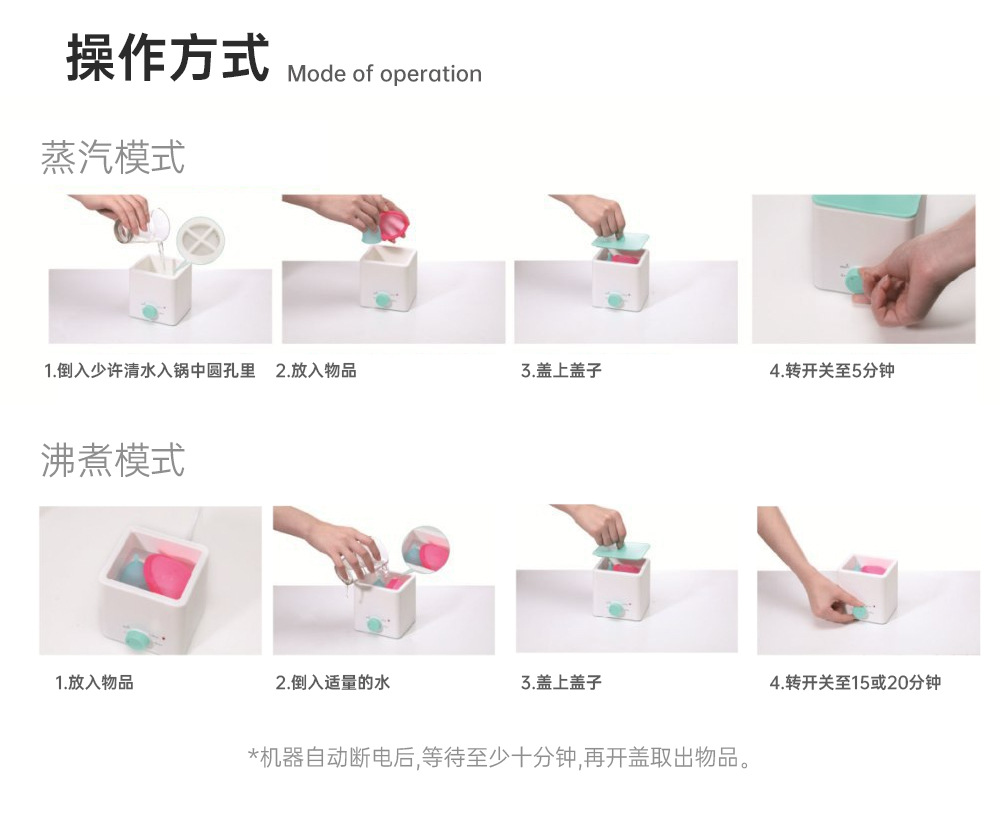 操作方式 Mode of operation

蒸汽模式

1.倒入少许清水入锅中圆孔里

2.放入物品

3.盖上盖子

4.转开关至5分钟

沸煮模式

1.放入物品

2.倒入适量的水

3.盖上盖子

4.转开关至15或20分钟

*机器自动断电后,等待至少十分钟,再开盖取出物品。