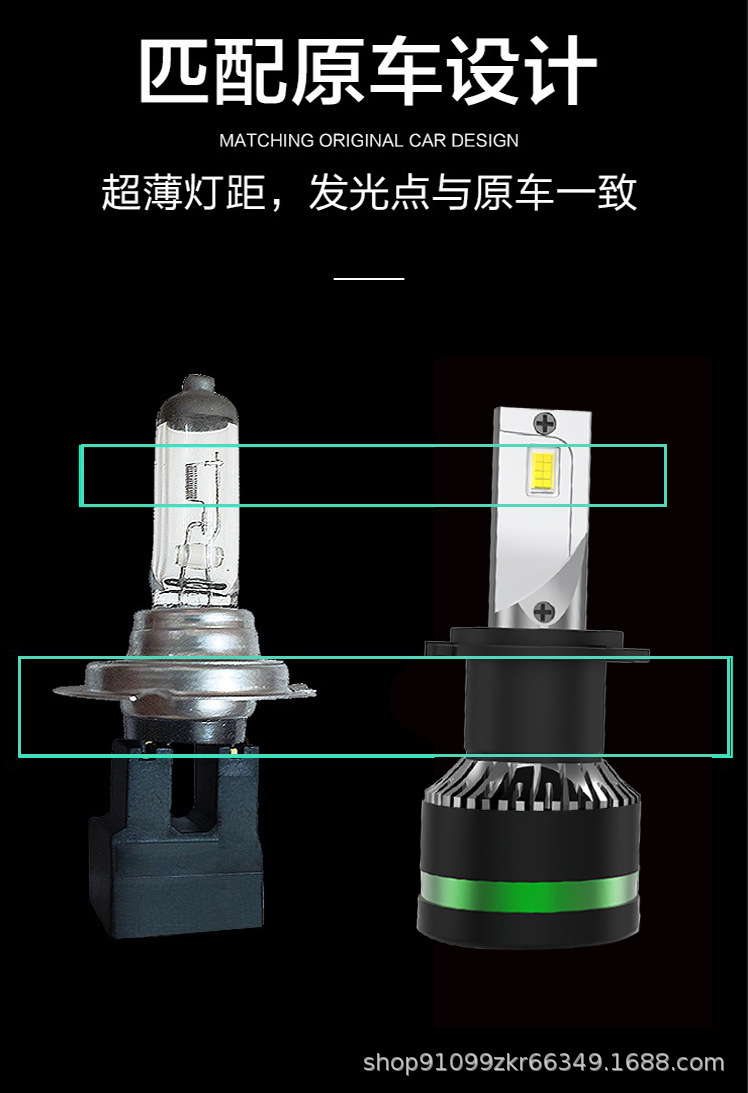 匹配原车设计

MATCHING ORIGINAL CAR DESIGN

超薄灯距，发光点与原车一致

shop91099zkr66349.1688.com