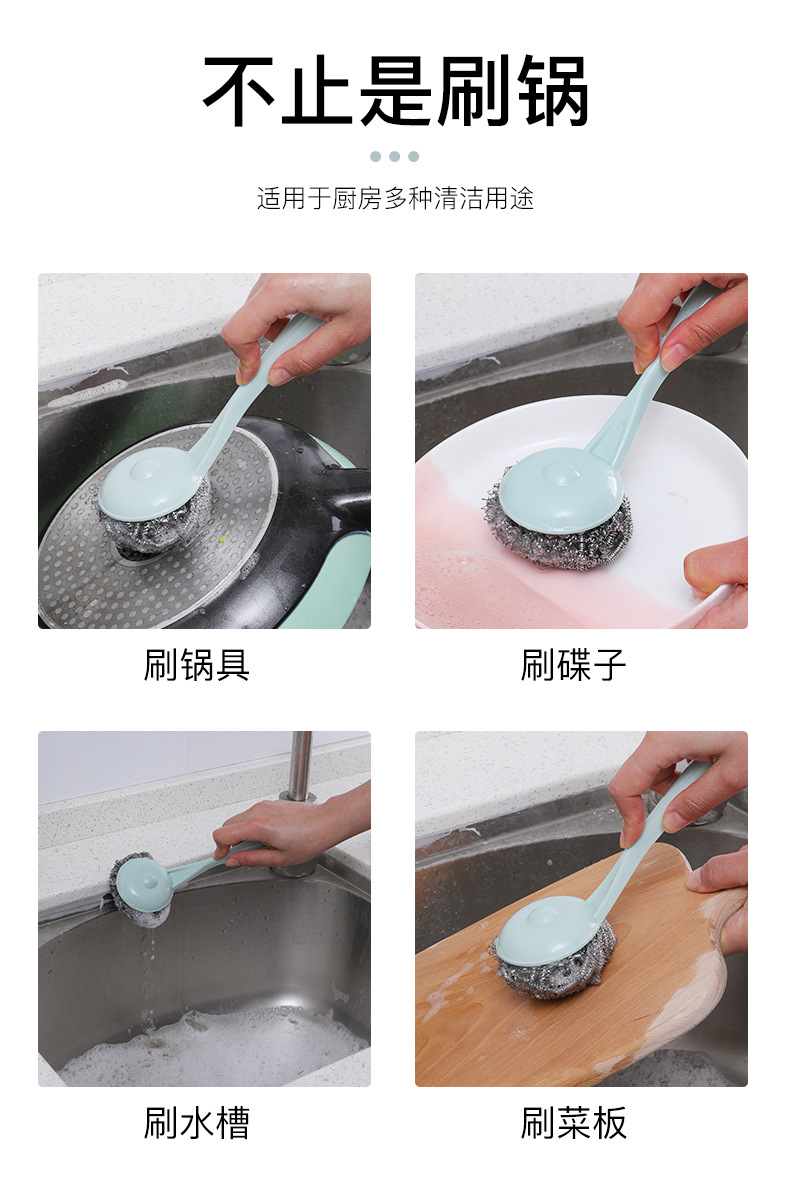 不止是刷锅

适用于厨房多种清洁用途

刷锅具

刷碟子

刷水槽

刷菜板