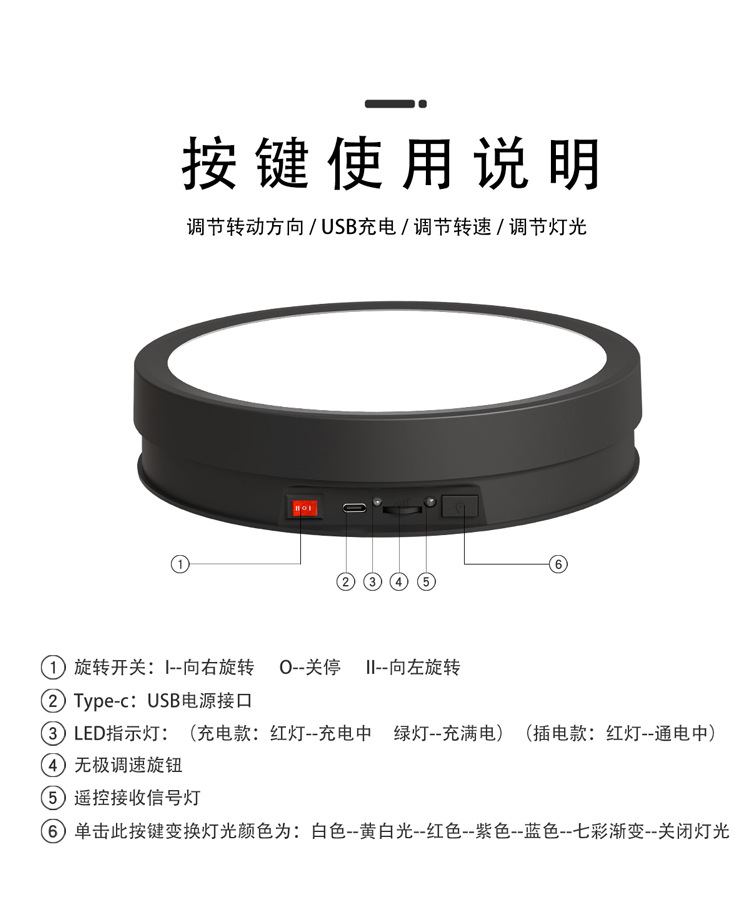 按键使用说明

调节转动方向 / USB充电 / 调节转速 / 调节灯光

II O I

①

② ③ ④ ⑤

⑥

① 旋转开关：I--向右旋转　O--关停　II--向左旋转

② Type-c：USB电源接口

③ LED指示灯：（充电款：红灯--充电中　绿灯--充满电）（插电款：红灯--通电中）

④ 无极调速旋钮

⑤ 遥控接收信号灯

⑥ 单击此按键变换灯光颜色为：白色--黄白光--红色--紫色--蓝色--七彩渐变--关闭灯光