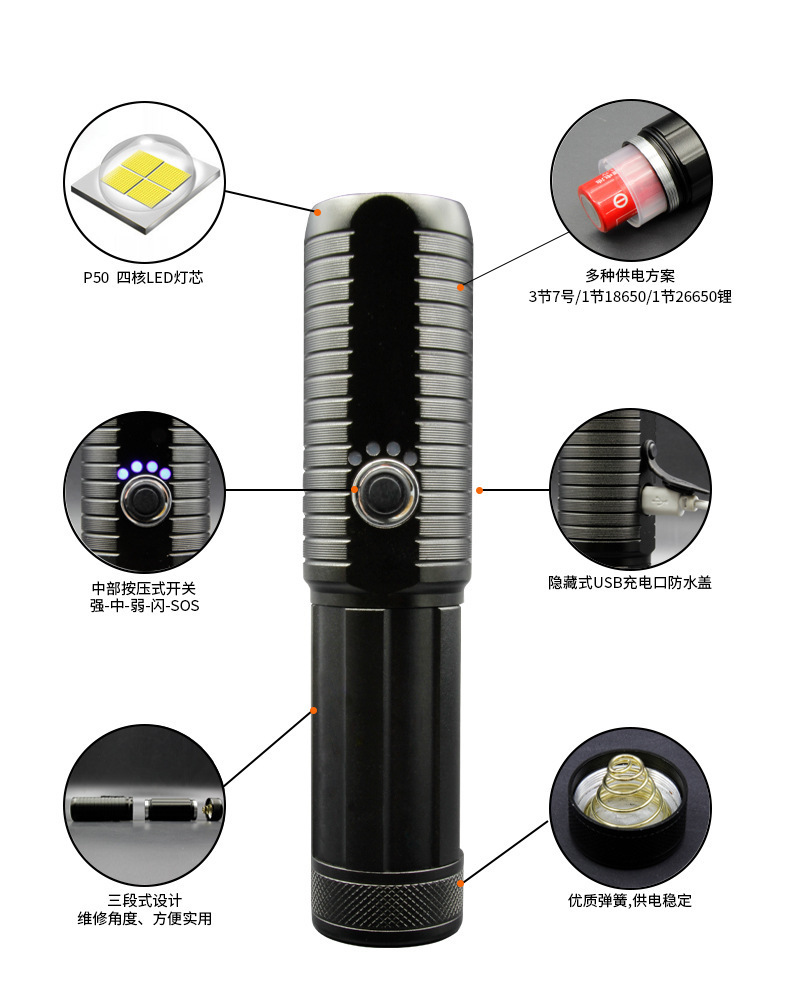 P50 四核LED灯芯

多种供电方案
3节7号/1节18650/1节26650锂

中部按压式开关
强-中-弱-闪-SOS

隐藏式USB充电口防水盖

三段式设计
维修角度、方便实用

优质弹簧,供电稳定