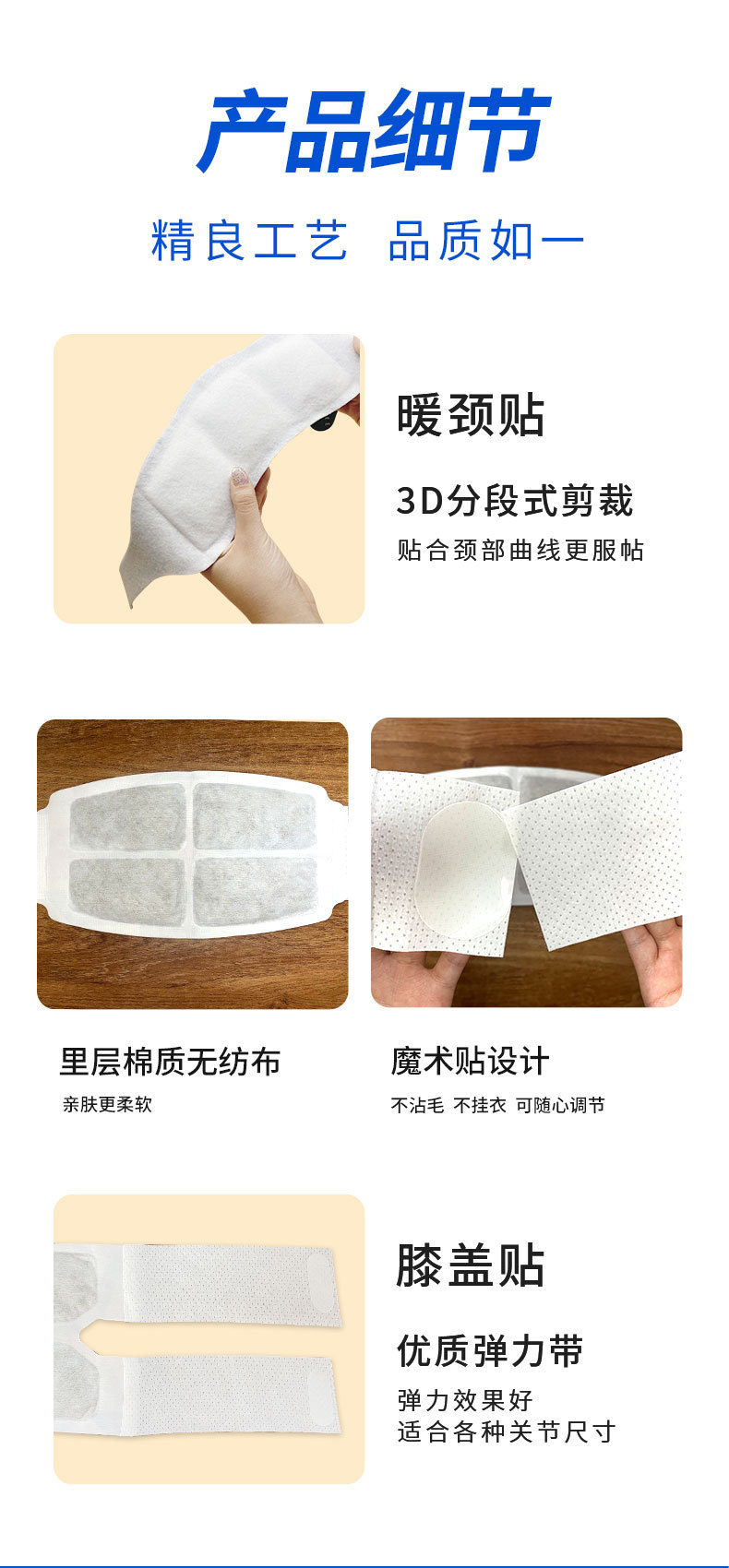 产品细节

精良工艺 品质如一

暖颈贴

3D分段式剪裁

贴合颈部曲线更服帖

里层棉质无纺布

亲肤更柔软

魔术贴设计

不沾毛 不挂衣 可随心调节

膝盖贴

优质弹力带

弹力效果好
适合各种关节尺寸