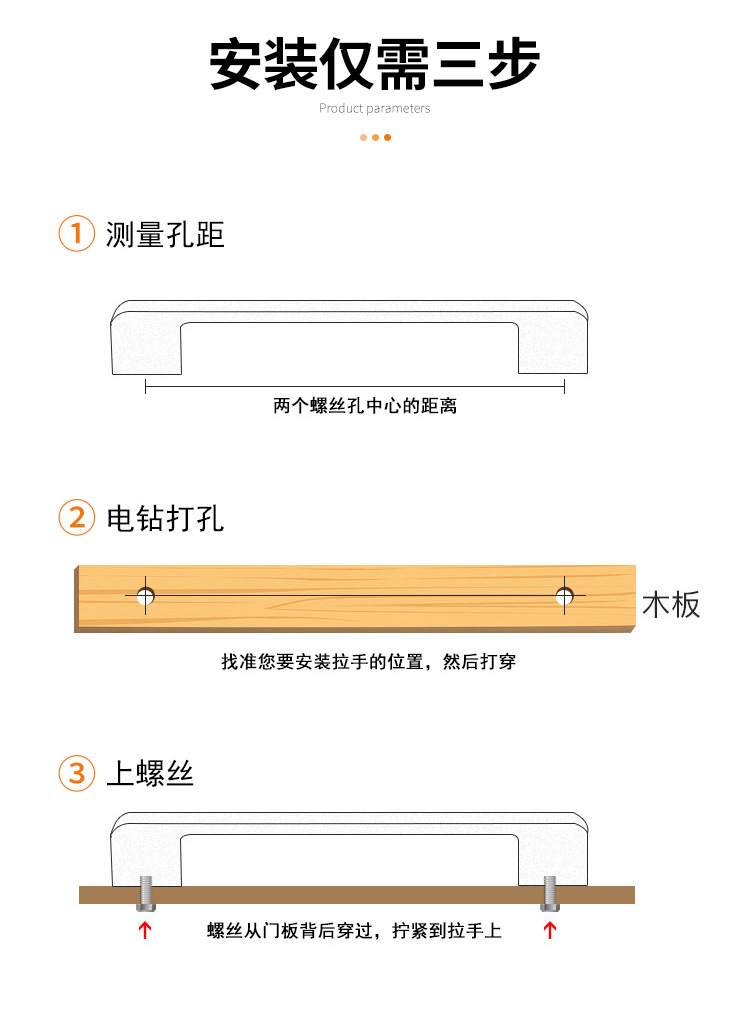 安装仅需三步

Product parameters

① 测量孔距

两个螺丝孔中心的距离

② 电钻打孔

木板

找准您要安装拉手的位置，然后打穿

③ 上螺丝

螺丝从门板背后穿过，拧紧到拉手上