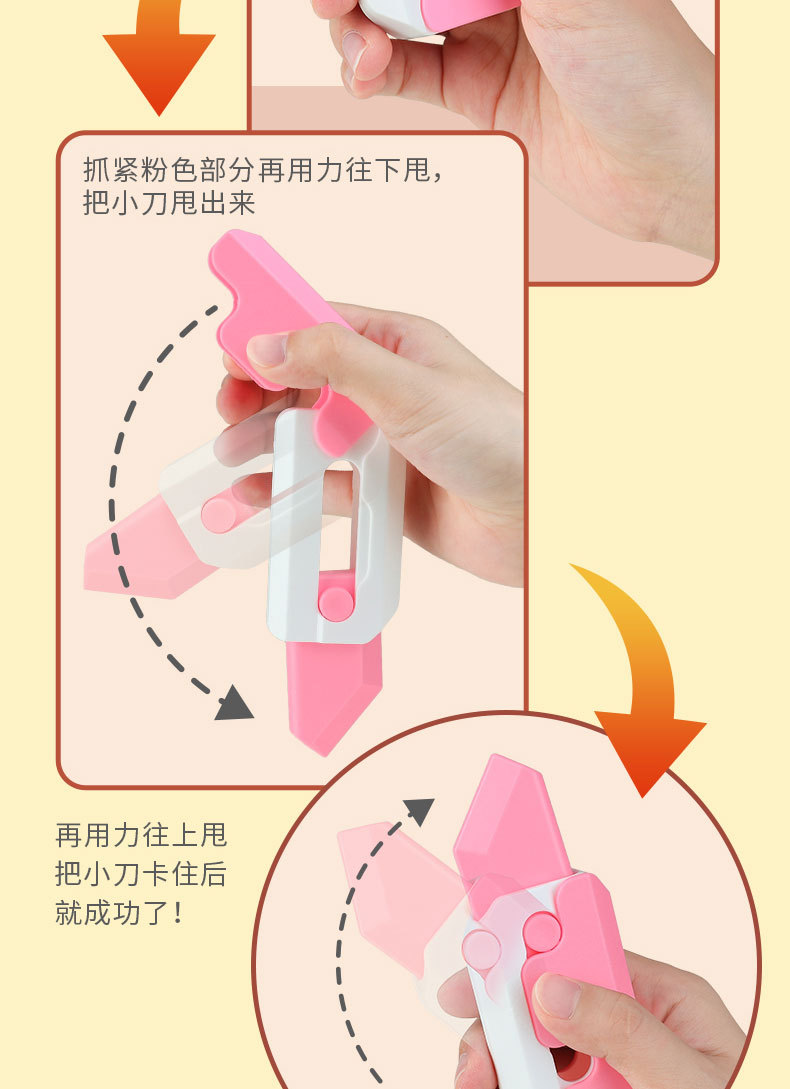 抓紧粉色部分再用力往下甩，把小刀甩出来

再用力往上甩
把小刀卡住后
就成功了！