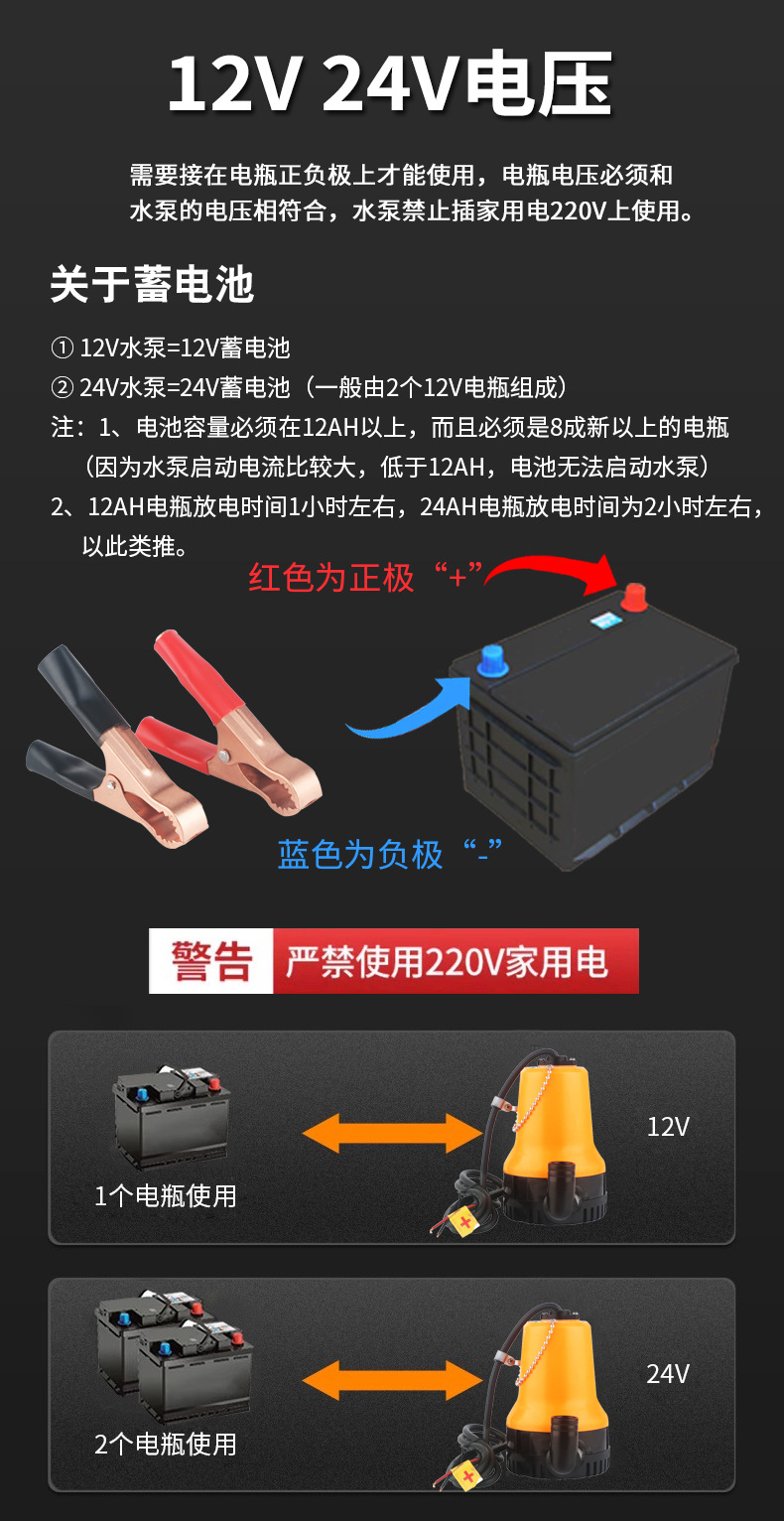 12V 24V电压

需要接在电瓶正负极上才能使用，电瓶电压必须和水泵的电压相符合，水泵禁止插家用电220V上使用。

关于蓄电池

① 12V水泵=12V蓄电池
② 24V水泵=24V蓄电池（一般由2个12V电瓶组成）
注：1、电池容量必须在12AH以上，而且必须是8成新以上的电瓶（因为水泵启动电流比较大，低于12AH，电池无法启动水泵）
2、12AH电瓶放电时间1小时左右，24AH电瓶放电时间为2小时左右，以此类推。

红色为正极“+”

蓝色为负极“-”

警告 严禁使用220V家用电

1个电瓶使用

12V

2个电瓶使用

24V