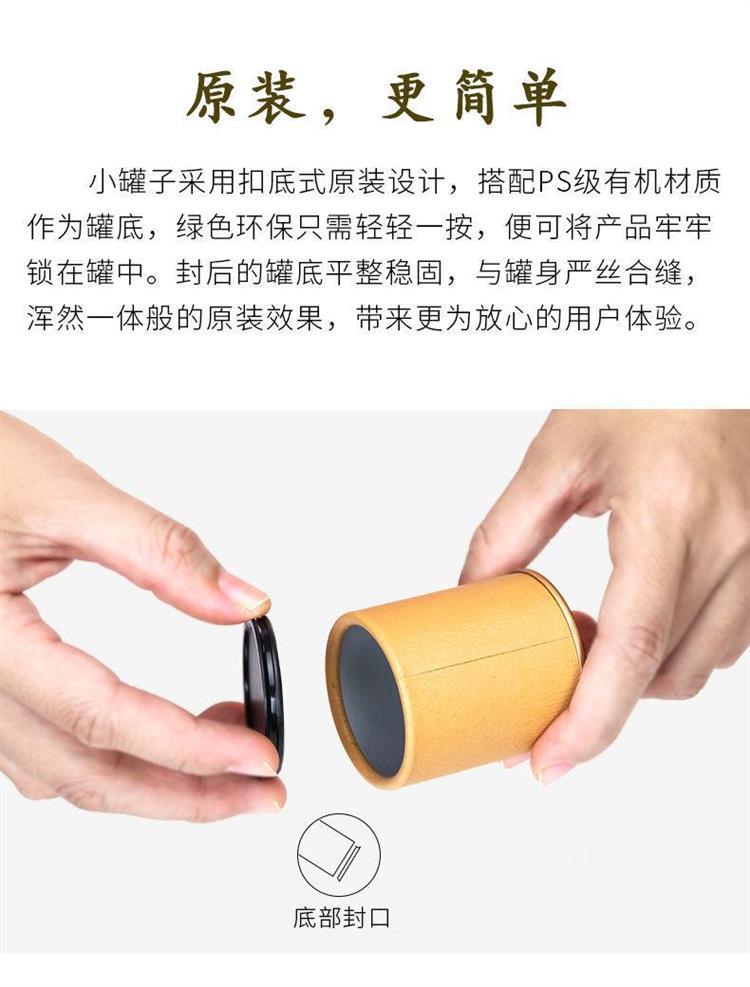 原装，更简单

小罐子采用扣底式原装设计，搭配PS级有机材质作为罐底，绿色环保只需轻轻一按，便可将产品牢牢锁在罐中。封后的罐底平整稳固，与罐身严丝合缝，浑然一体般的原装效果，带来更为放心的用户体验。

底部封口