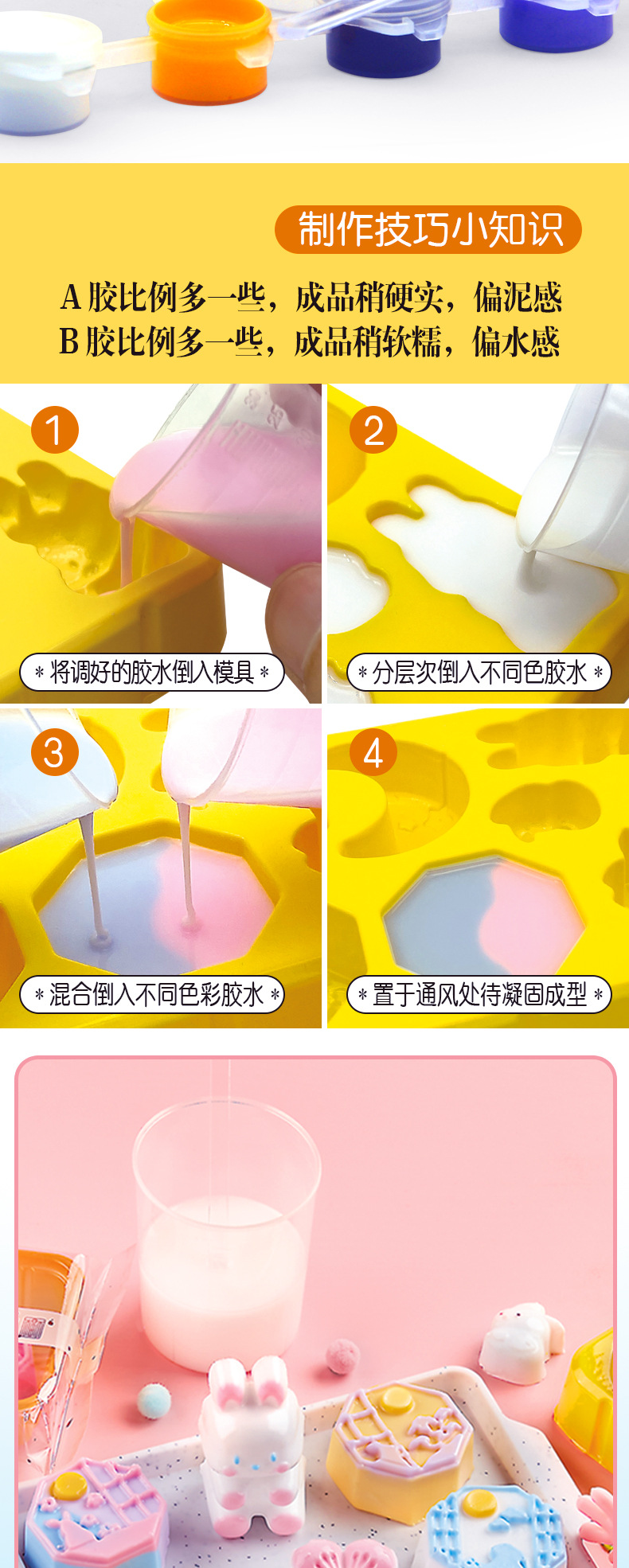 制作技巧小知识

A 胶比例多一些，成品稍硬实，偏泥感
B 胶比例多一些，成品稍软糯，偏水感

1
＊将调好的胶水倒入模具＊

2
＊分层次倒入不同色胶水＊

3
＊混合倒入不同色彩胶水＊

4
＊置于通风处待凝固成型＊