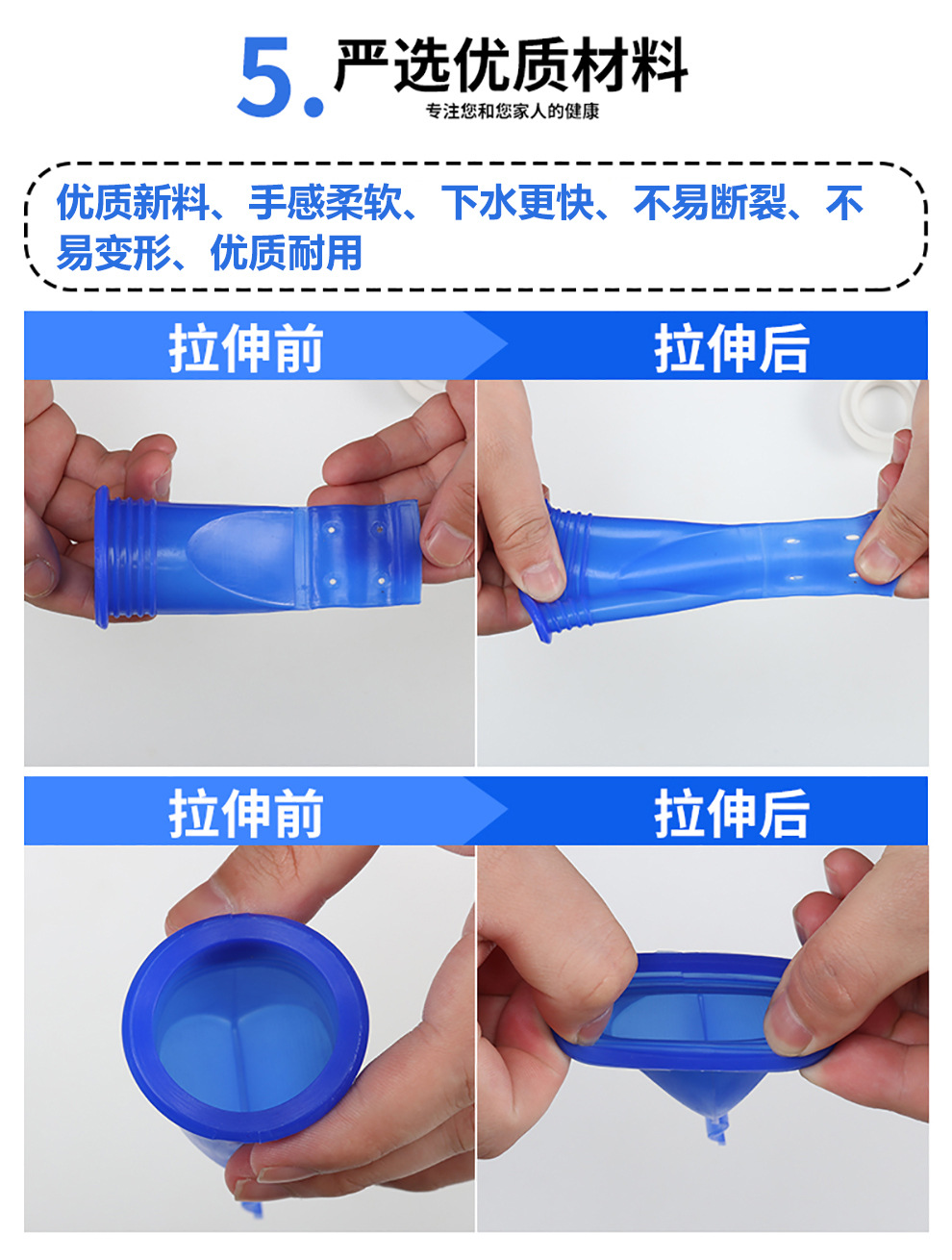 5. 严选优质材料

专注您和您家人的健康

优质新料、手感柔软、下水更快、不易断裂、不易变形、优质耐用

拉伸前

拉伸后

拉伸前

拉伸后