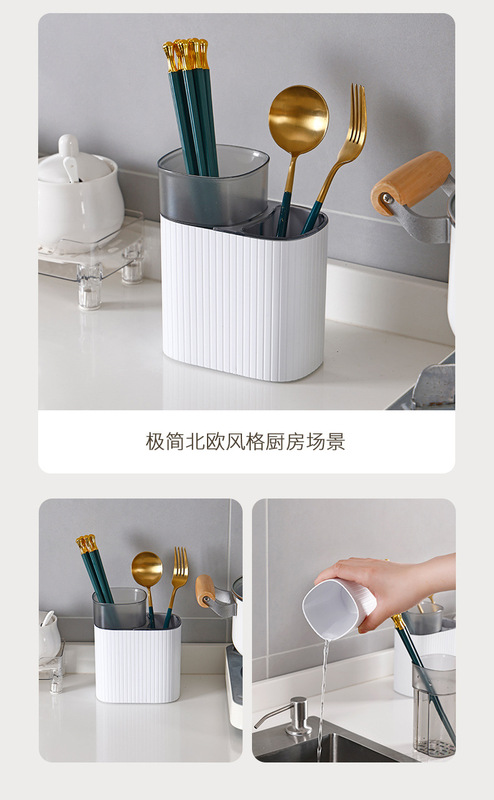 极简北欧风格厨房场景