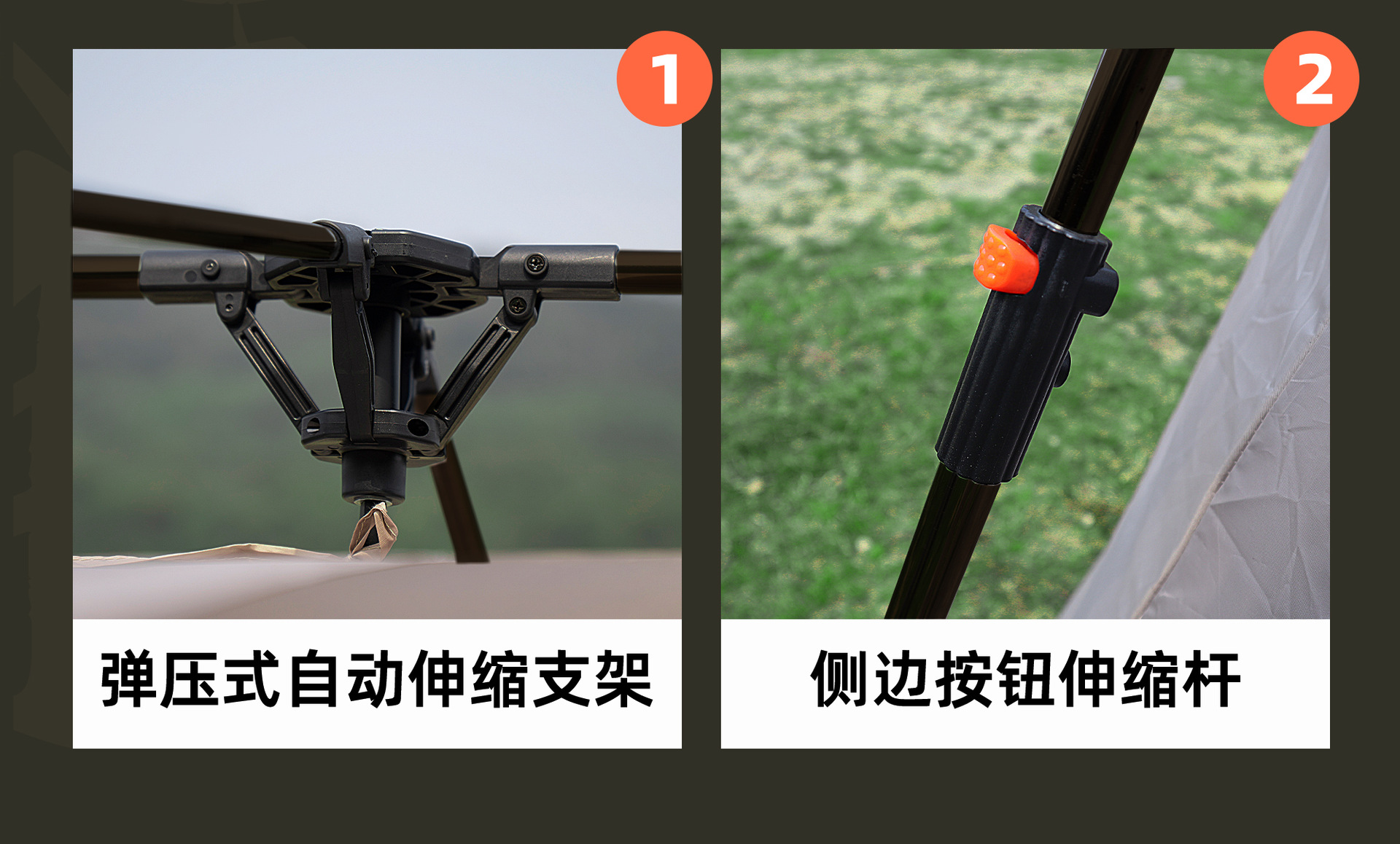 1

弹压式自动伸缩支架

2

侧边按钮伸缩杆