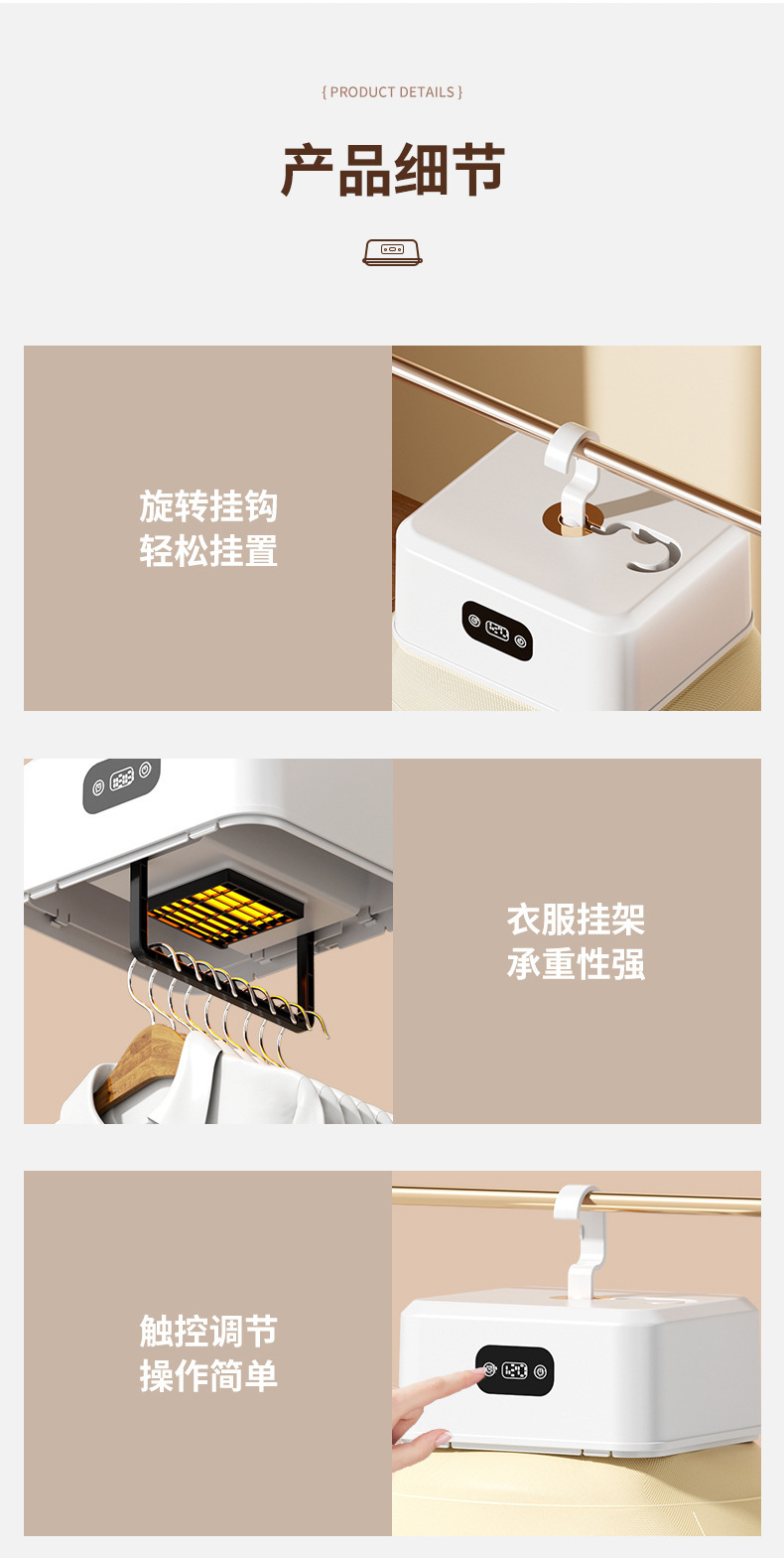 { PRODUCT DETAILS }

产品细节

旋转挂钩
轻松挂置

衣服挂架
承重性强

触控调节
操作简单