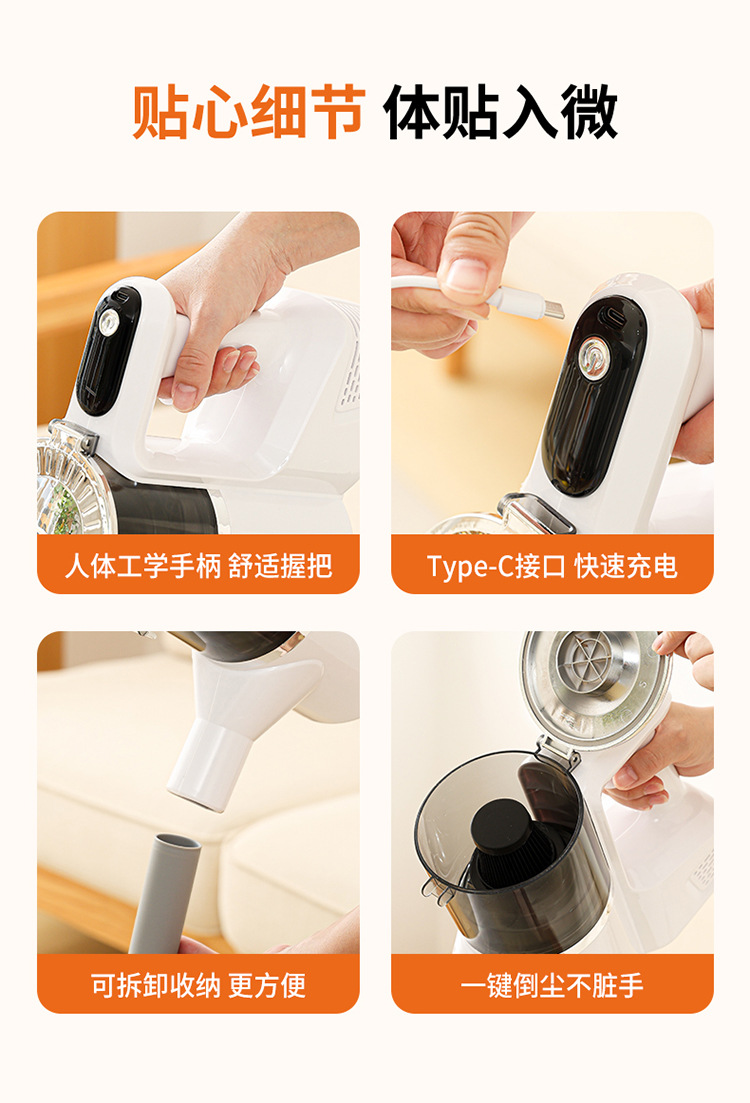 贴心细节 体贴入微

人体工学手柄 舒适握把

Type-C接口 快速充电

可拆卸收纳 更方便

一键倒尘不脏手