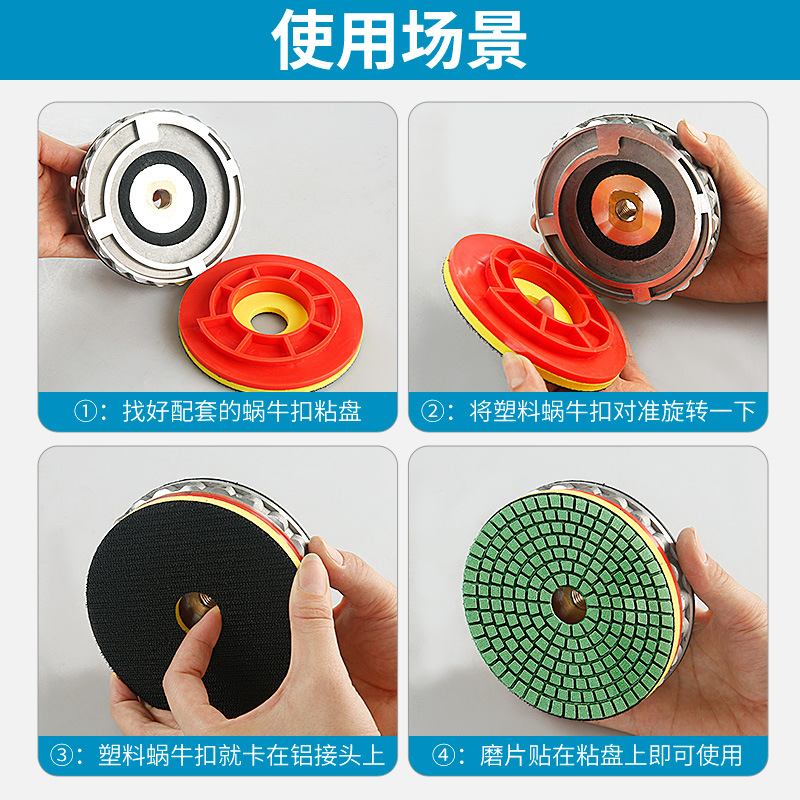 使用场景

①：找好配套的蜗牛扣粘盘

②：将塑料蜗牛扣对准旋转一下

③：塑料蜗牛扣就卡在铝接头上

④：磨片贴在粘盘上即可使用