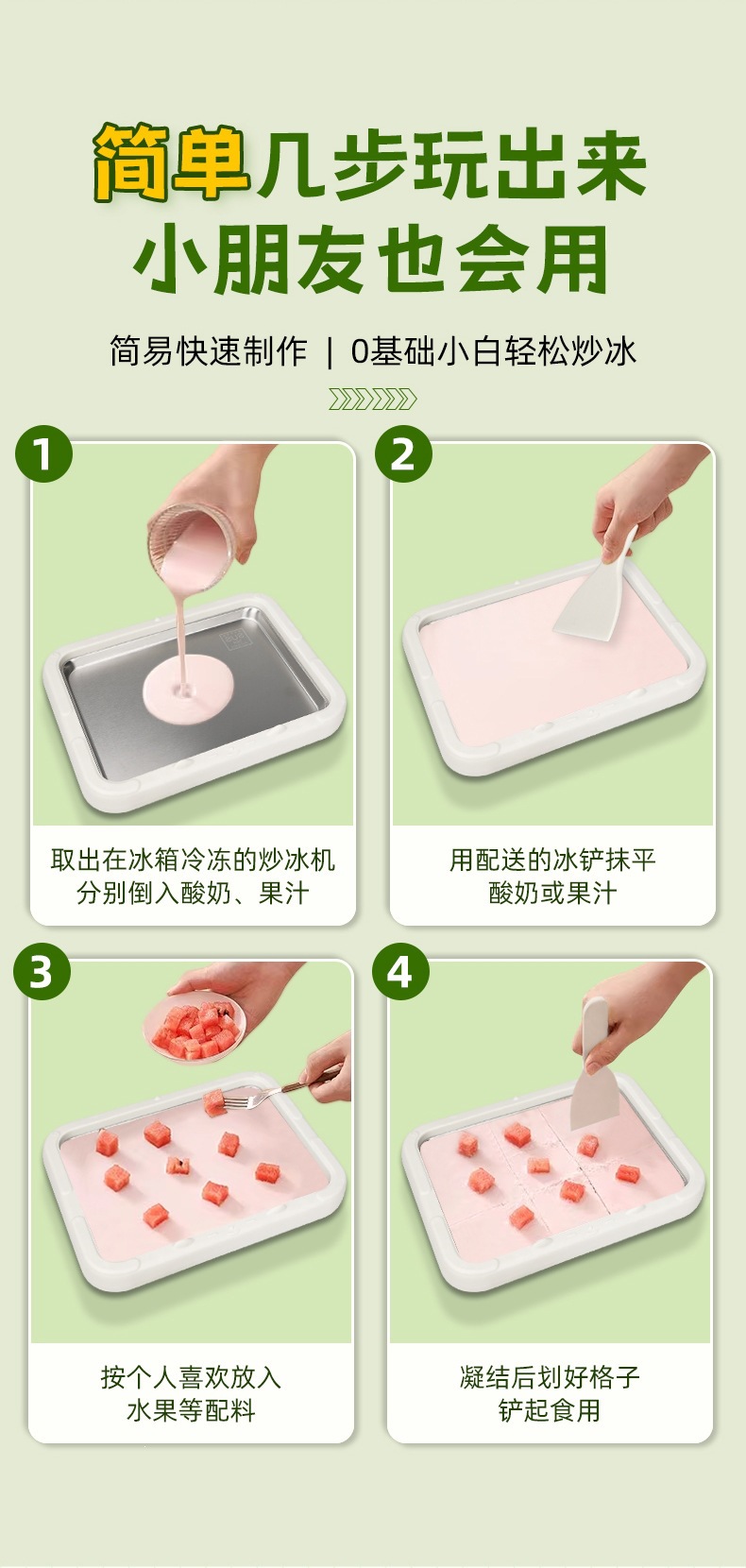 简单几步玩出来
小朋友也会用

简易快速制作 | 0基础小白轻松炒冰

1
取出在冰箱冷冻的炒冰机
分别倒入酸奶、果汁

2
用配送的冰铲抹平
酸奶或果汁

3
按个人喜欢放入
水果等配料

4
凝结后划好格子
铲起食用