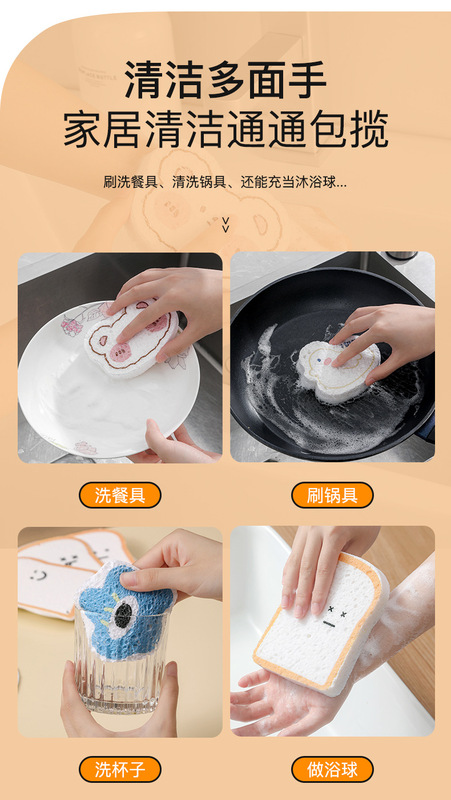 清洁多面手
家居清洁通通包揽

刷洗餐具、清洗锅具、还能充当沐浴球...

洗餐具

刷锅具

洗杯子

做浴球