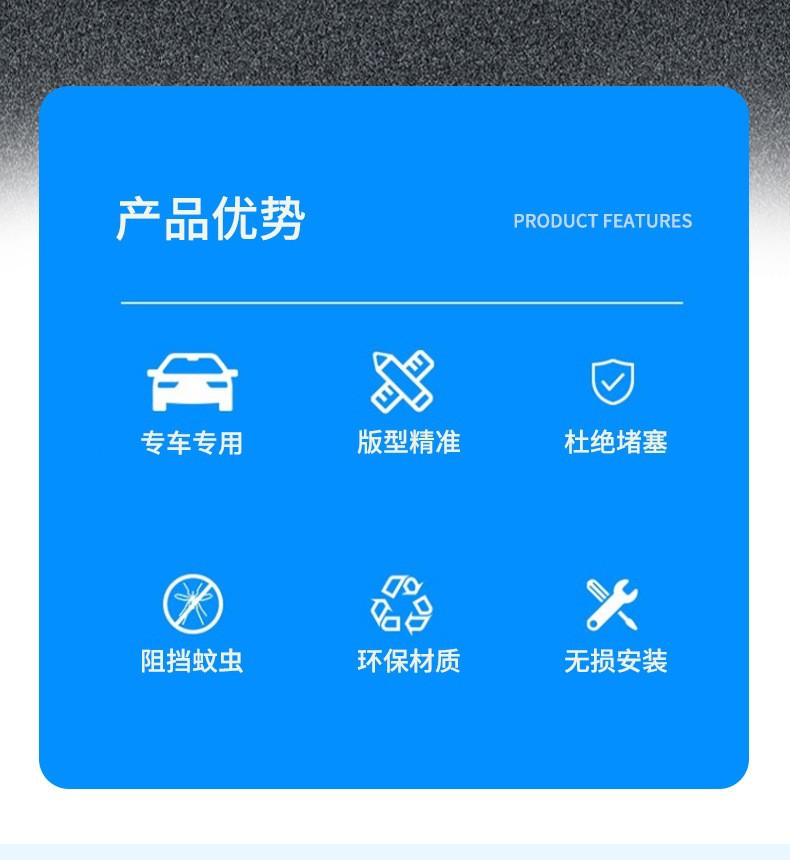 产品优势

PRODUCT FEATURES

专车专用

版型精准

杜绝堵塞

阻挡蚊虫

环保材质

无损安装