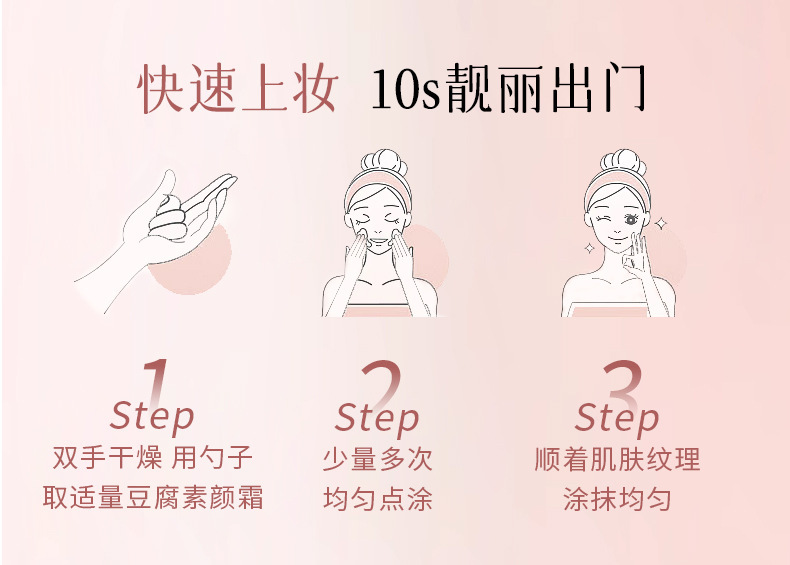 快速上妆 10s靓丽出门

1
Step
双手干燥 用勺子
取适量豆腐素颜霜

2
Step
少量多次
均匀点涂

3
Step
顺着肌肤纹理
涂抹均匀