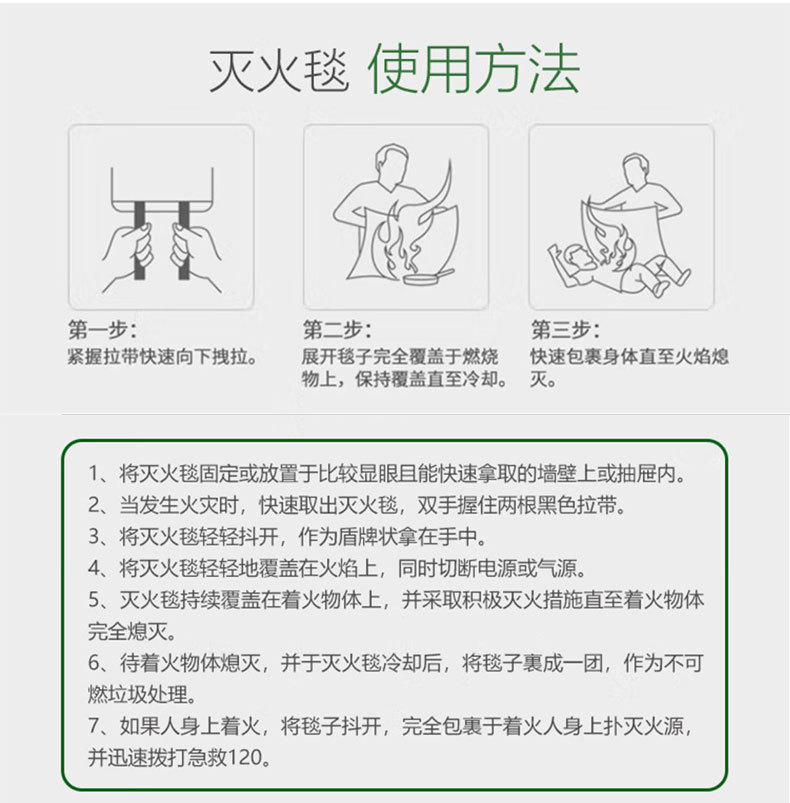 灭火毯 使用方法

第一步：
紧握拉带快速向下拽拉。

第二步：
展开毯子完全覆盖于燃烧物上，保持覆盖直至冷却。

第三步：
快速包裹身体直至火焰熄灭。

1、将灭火毯固定或放置于比较显眼且能快速拿取的墙壁上或抽屉内。
2、当发生火灾时，快速取出灭火毯，双手握住两根黑色拉带。
3、将灭火毯轻轻抖开，作为盾牌状拿在手中。
4、将灭火毯轻轻地覆盖在火焰上，同时切断电源或气源。
5、灭火毯持续覆盖在着火物体上，并采取积极灭火措施直至着火物体完全熄灭。
6、待着火物体熄灭，并于灭火毯冷却后，将毯子裹成一团，作为不可燃垃圾处理。
7、如果人身上着火，将毯子抖开，完全包裹于着火人身上扑灭火源，并迅速拨打急救120。