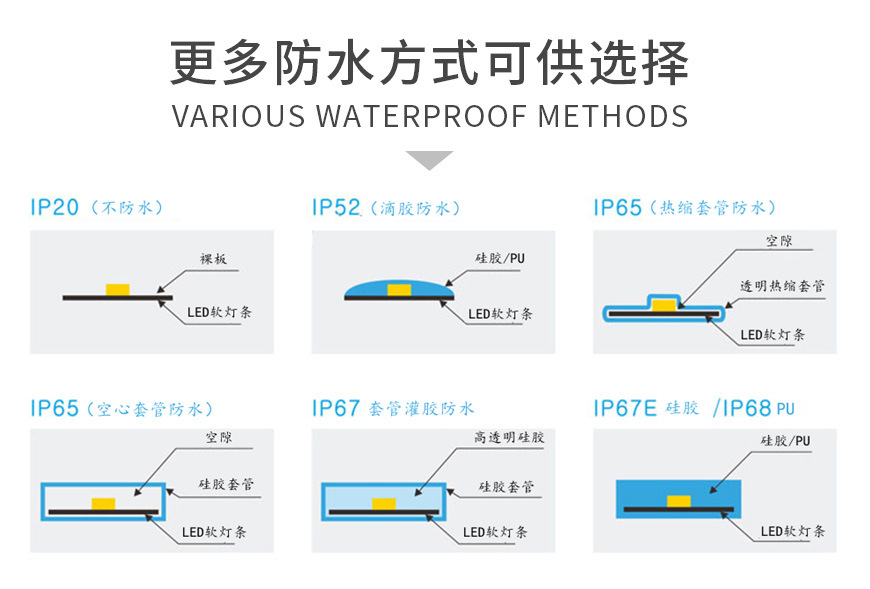 更多防水方式可供选择
VARIOUS WATERPROOF METHODS

IP20（不防水）
裸板
LED软灯条

IP52（滴胶防水）
硅胶/PU
LED软灯条

IP65（热缩套管防水）
空隙
透明热缩套管
LED软灯条

IP65（空心套管防水）
空隙
硅胶套管
LED软灯条

IP67 套管灌胶防水
高透明硅胶
硅胶套管
LED软灯条

IP67E 硅胶 /IP68 PU
硅胶/PU
LED软灯条