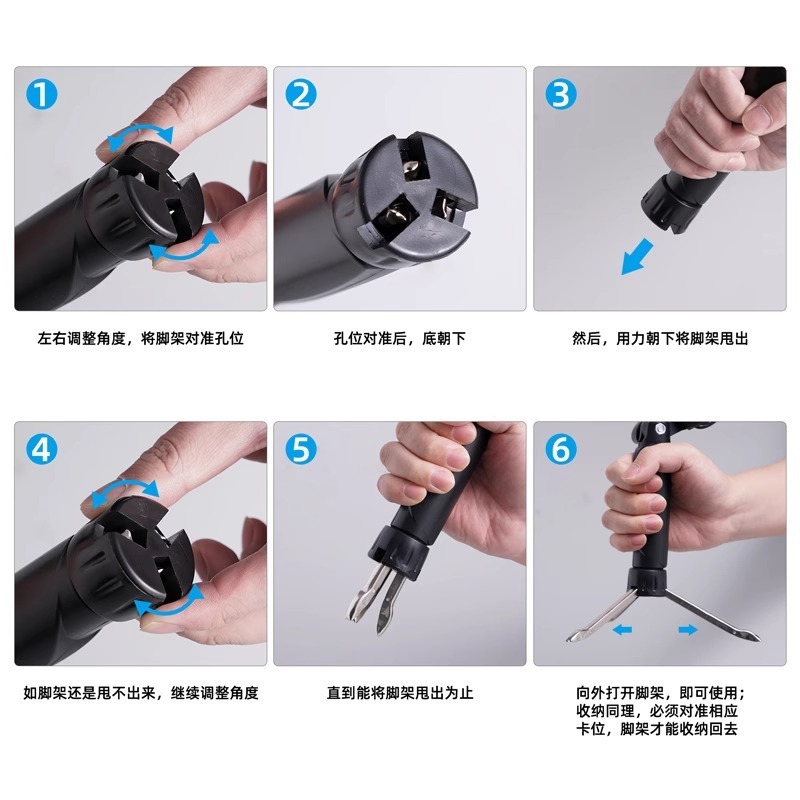 1

左右调整角度，将脚架对准孔位

2

孔位对准后，底朝下

3

然后，用力朝下将脚架甩出

4

如脚架还是甩不出来，继续调整角度

5

直到能将脚架甩出为止

6

向外打开脚架，即可使用；收纳同理，必须对准相应卡位，脚架才能收纳回去