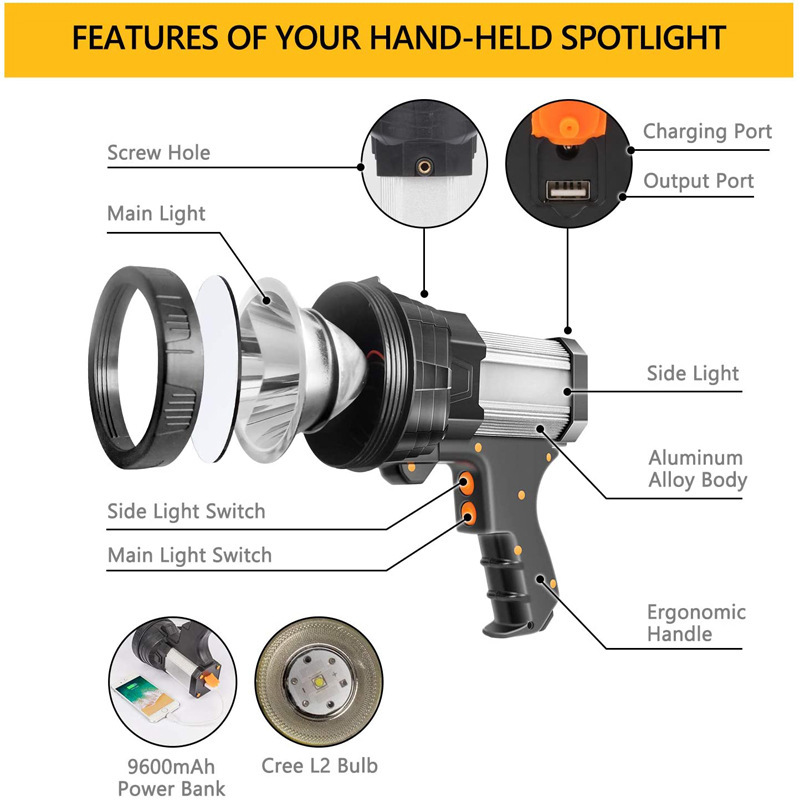 FEATURES OF YOUR HAND-HELD SPOTLIGHT

Screw Hole

Main Light

Charging Port

Output Port

Side Light

Aluminum Alloy Body

Side Light Switch

Main Light Switch

Ergonomic Handle

9600mAh Power Bank

Cree L2 Bulb