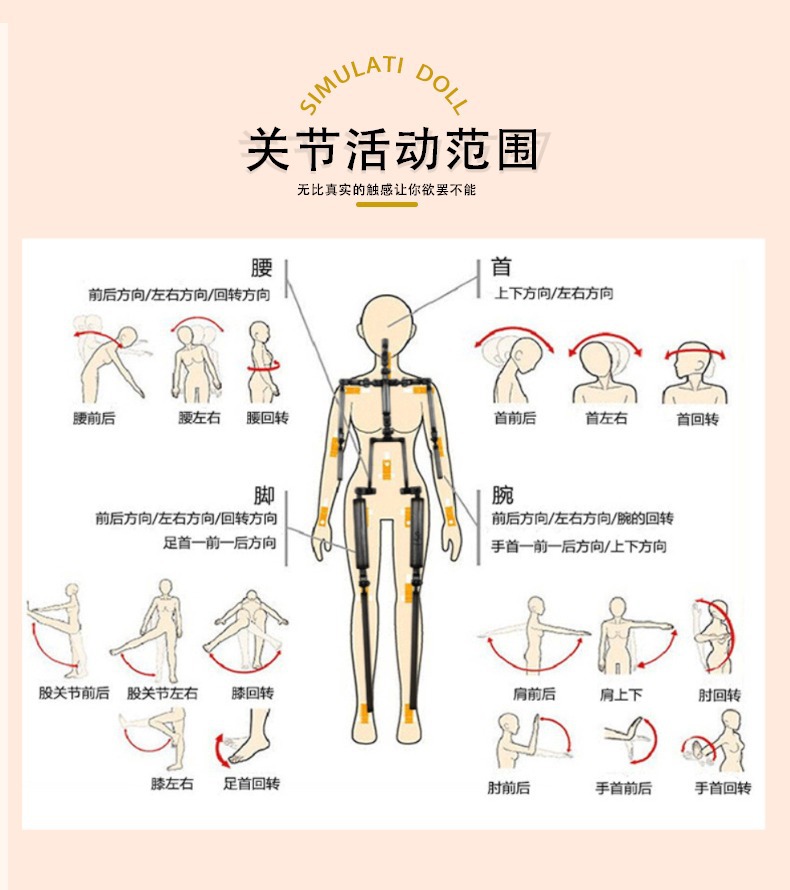 SIMULATI DOLL

关节活动范围

无比真实的触感让你欲罢不能

腰

前后方向/左右方向/回转方向

腰前后

腰左右

腰回转

首

上下方向/左右方向

首前后

首左右

首回转

脚

前后方向/左右方向/回转方向

足首一前一后方向

股关节前后

股关节左右

膝回转

膝左右

足首回转

腕

前后方向/左右方向/腕的回转

手首一前一后方向/上下方向

肩前后

肩上下

肘回转

肘前后

手首前后

手首回转