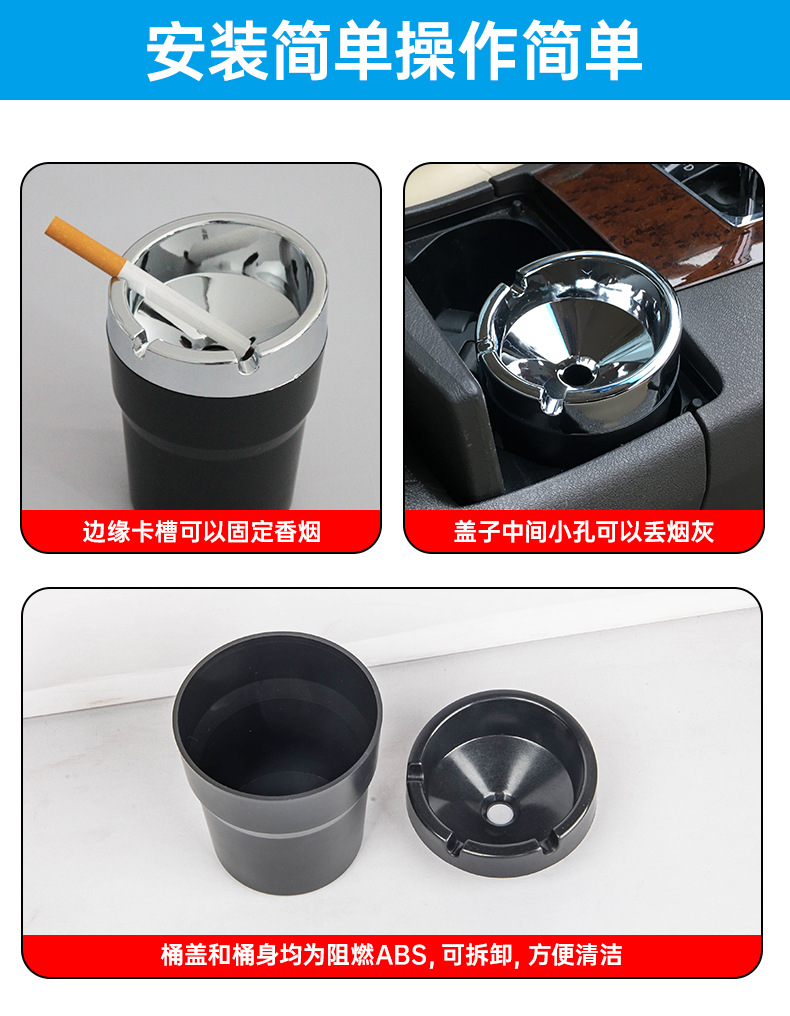 安装简单操作简单

边缘卡槽可以固定香烟

盖子中间小孔可以丢烟灰

桶盖和桶身均为阻燃ABS, 可拆卸, 方便清洁