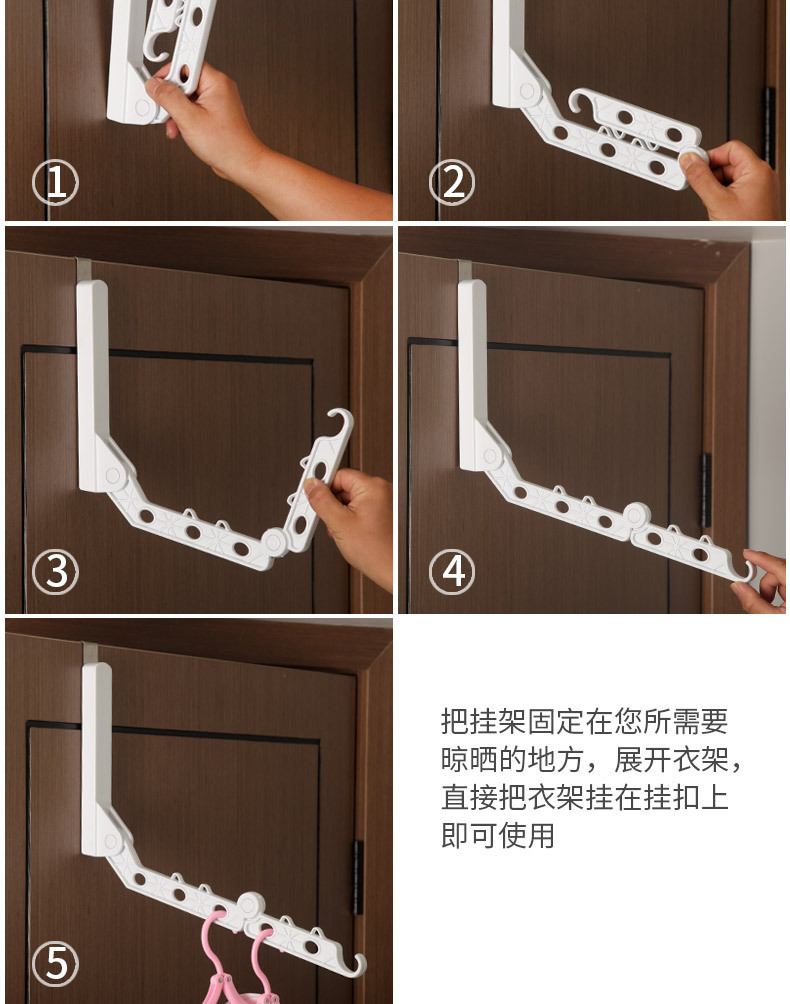 ①

②

③

④

⑤

把挂架固定在您所需要晾晒的地方，展开衣架，直接把衣架挂在挂扣上即可使用