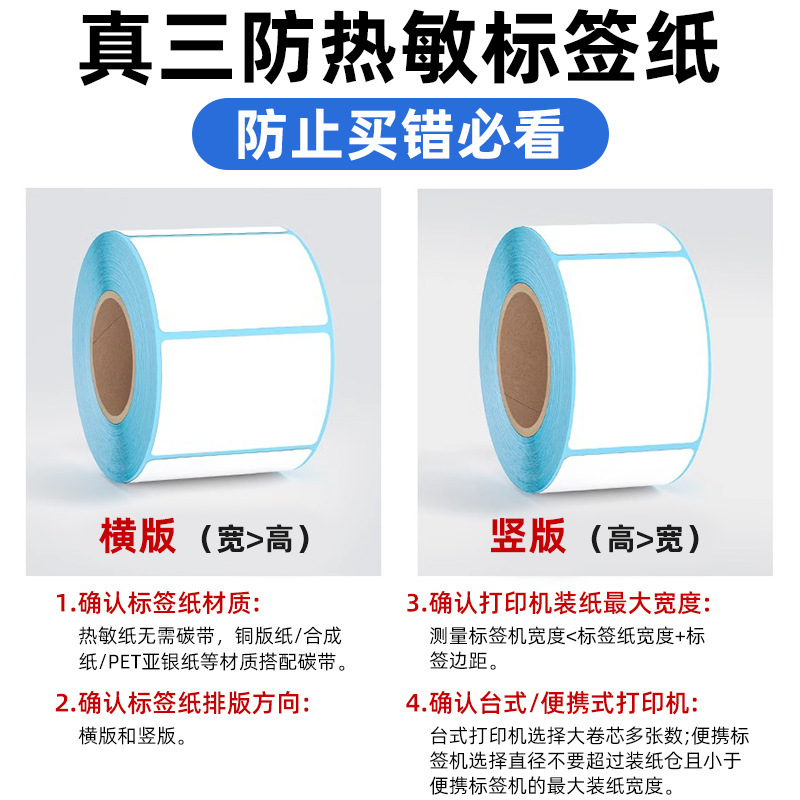 真三防热敏标签纸

防止买错必看

横版（宽>高）

竖版（高>宽）

1.确认标签纸材质:

热敏纸无需碳带，铜版纸/合成纸/PET亚银纸等材质搭配碳带。

2.确认标签纸排版方向:

横版和竖版。

3.确认打印机装纸最大宽度:

测量标签机宽度<标签纸宽度+标签边距。

4.确认台式/便携式打印机:

台式打印机选择大卷芯多张数;便携标签机选择直径不要超过装纸仓且小于便携标签机的最大装纸宽度。