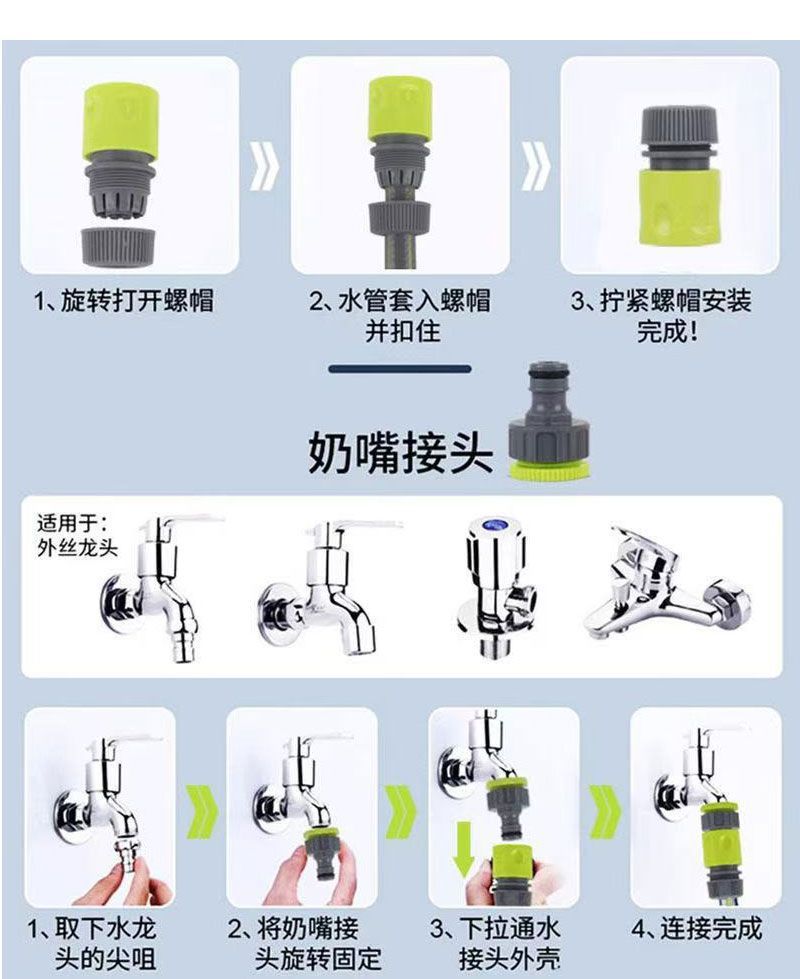 1、旋转打开螺帽

2、水管套入螺帽并扣住

3、拧紧螺帽安装完成！

奶嘴接头

适用于：
外丝龙头

1、取下水龙头的尖咀

2、将奶嘴接头旋转固定

3、下拉通水接头外壳

4、连接完成