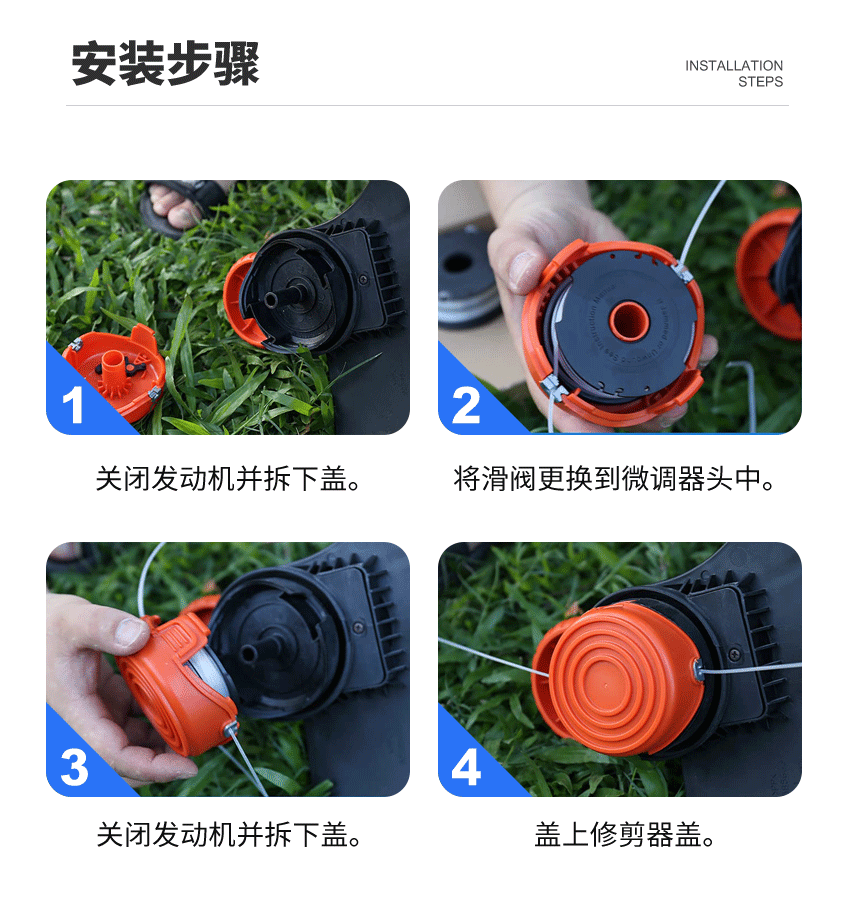 安装步骤

INSTALLATION STEPS

1

关闭发动机并拆下盖。

2

将滑阀更换到微调器头中。

3

关闭发动机并拆下盖。

4

盖上修剪器盖。