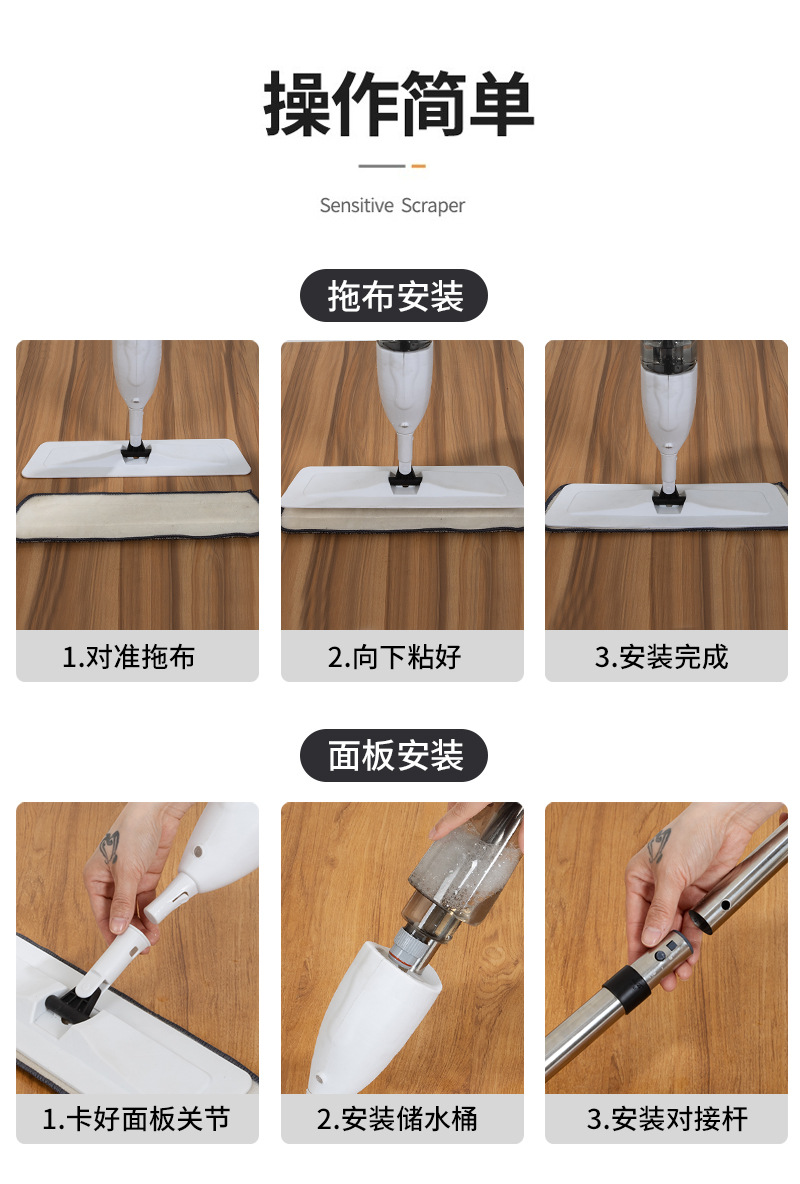 操作简单

Sensitive Scraper

拖布安装

1.对准拖布

2.向下粘好

3.安装完成

面板安装

1.卡好面板关节

2.安装储水桶

3.安装对接杆