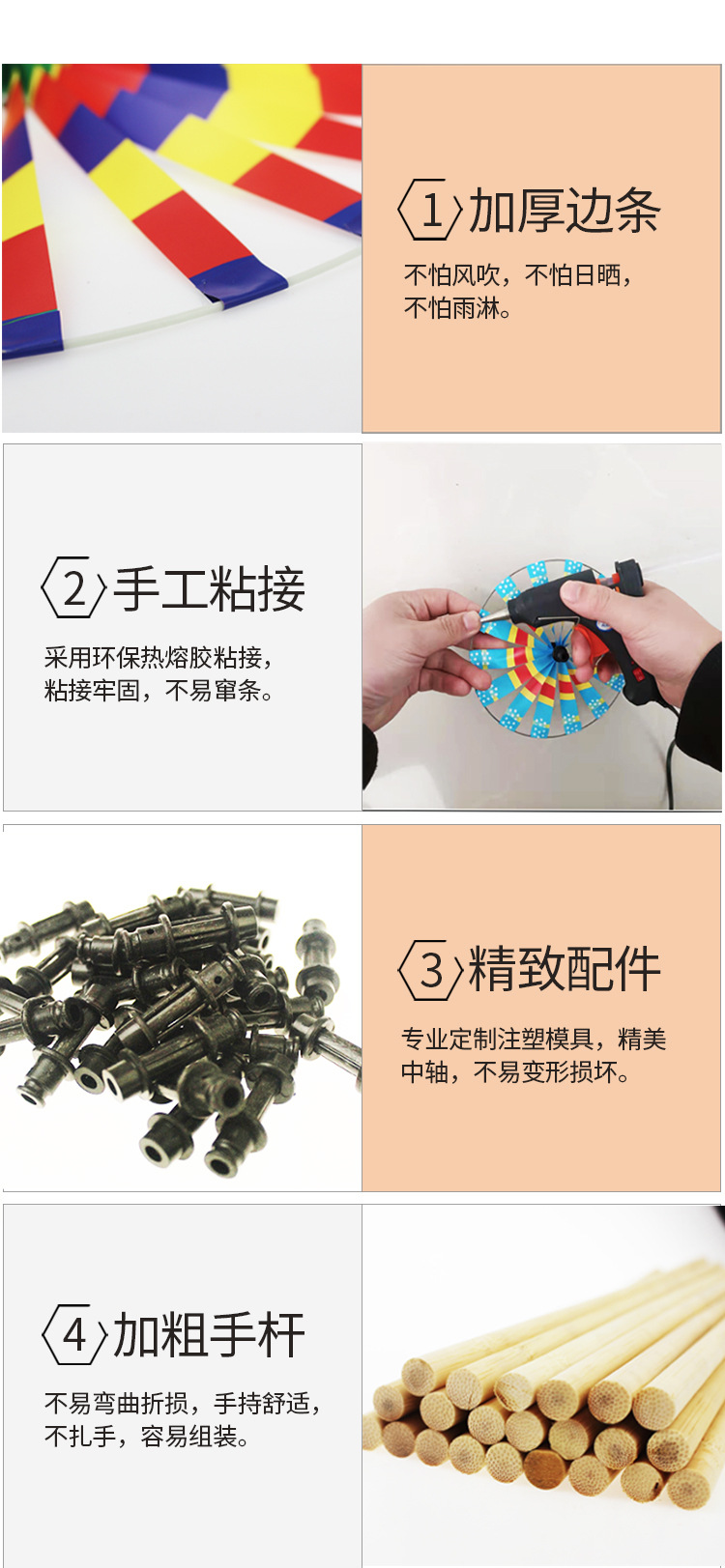 1 加厚边条

不怕风吹，不怕日晒，不怕雨淋。

2 手工粘接

采用环保热熔胶粘接，粘接牢固，不易窜条。

3 精致配件

专业定制注塑模具，精美中轴，不易变形损坏。

4 加粗手杆

不易弯曲折损，手持舒适，不扎手，容易组装。