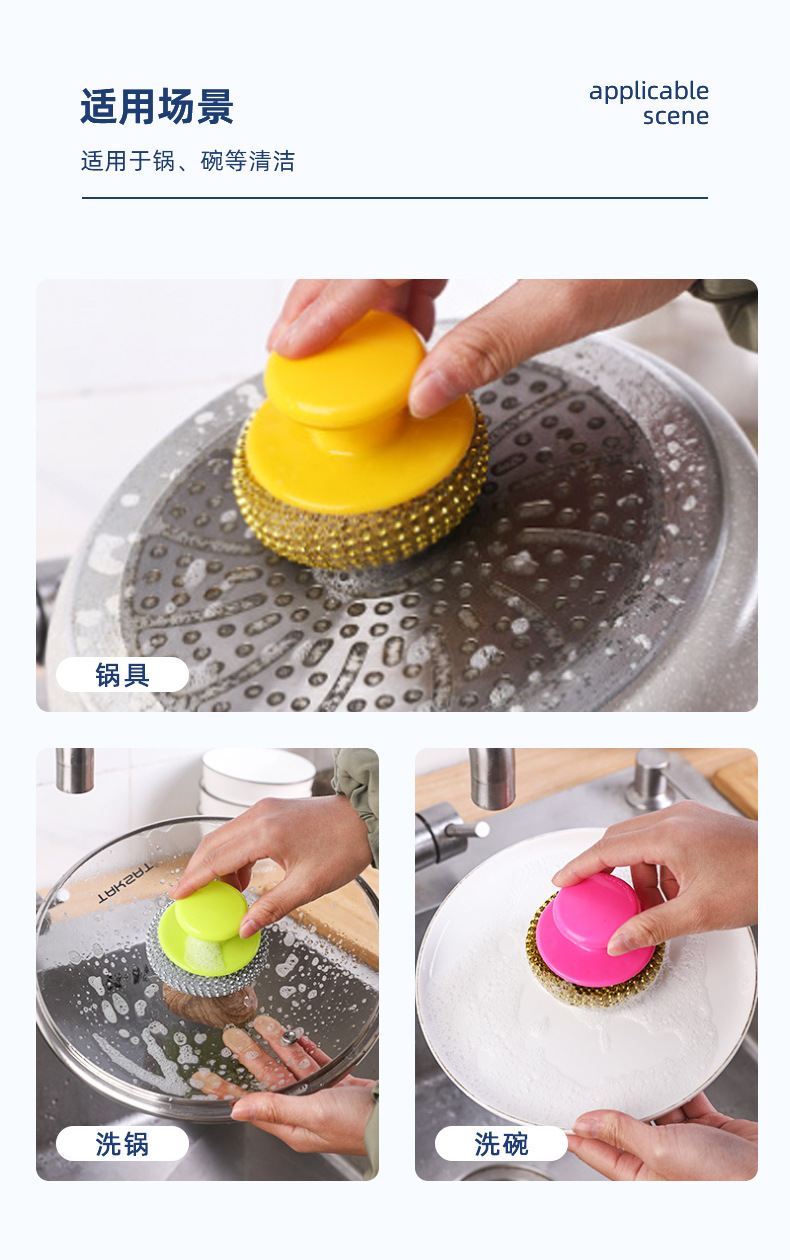 适用场景

applicable scene

适用于锅、碗等清洁

锅具

TASKAT

洗锅

洗碗