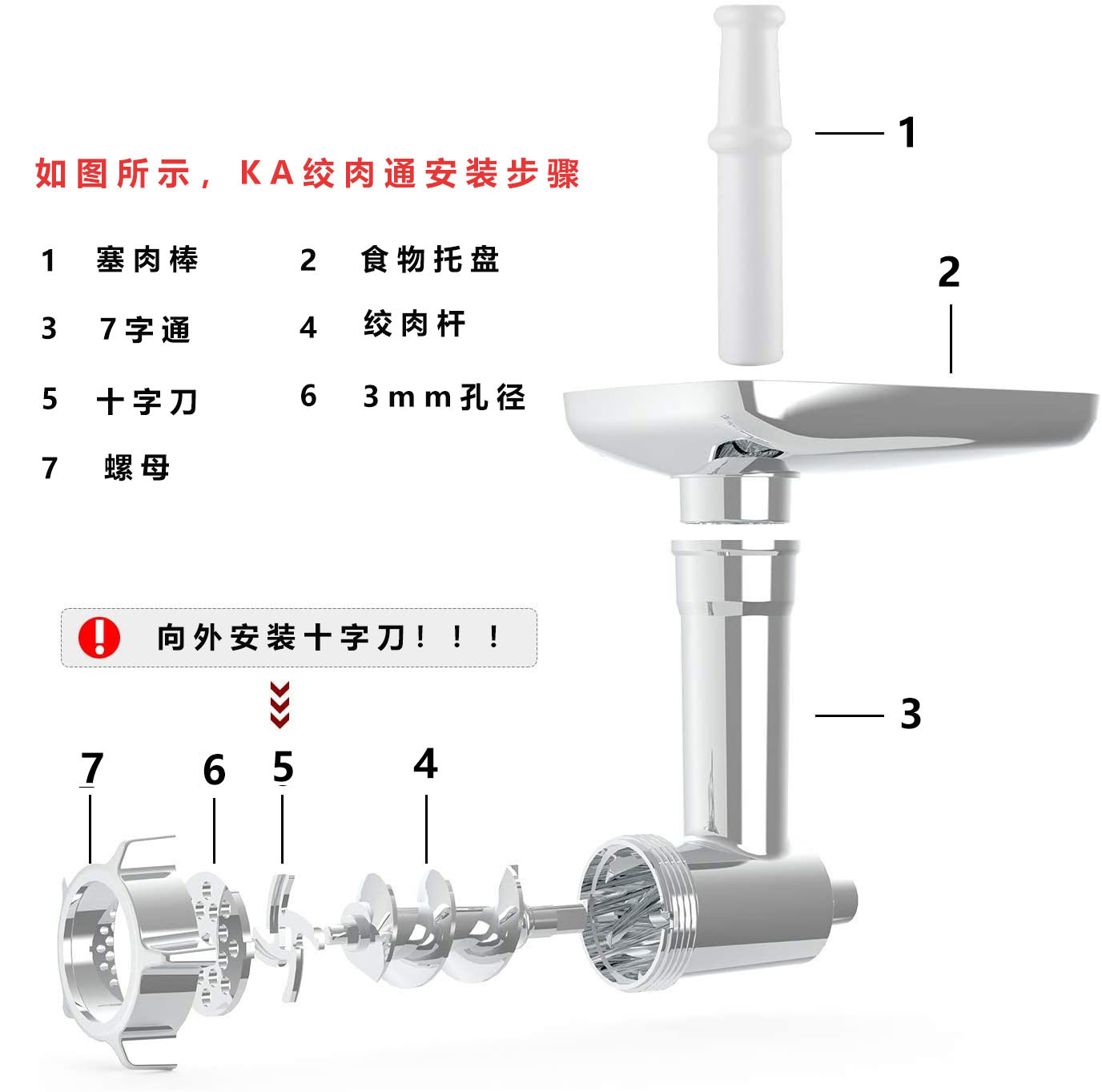 如图所示，KA绞肉通安装步骤

1 塞肉棒
2 食物托盘
3 7字通
4 绞肉杆
5 十字刀
6 3mm孔径
7 螺母

1

2

向外安装十字刀！！！

3

7 6 5 4