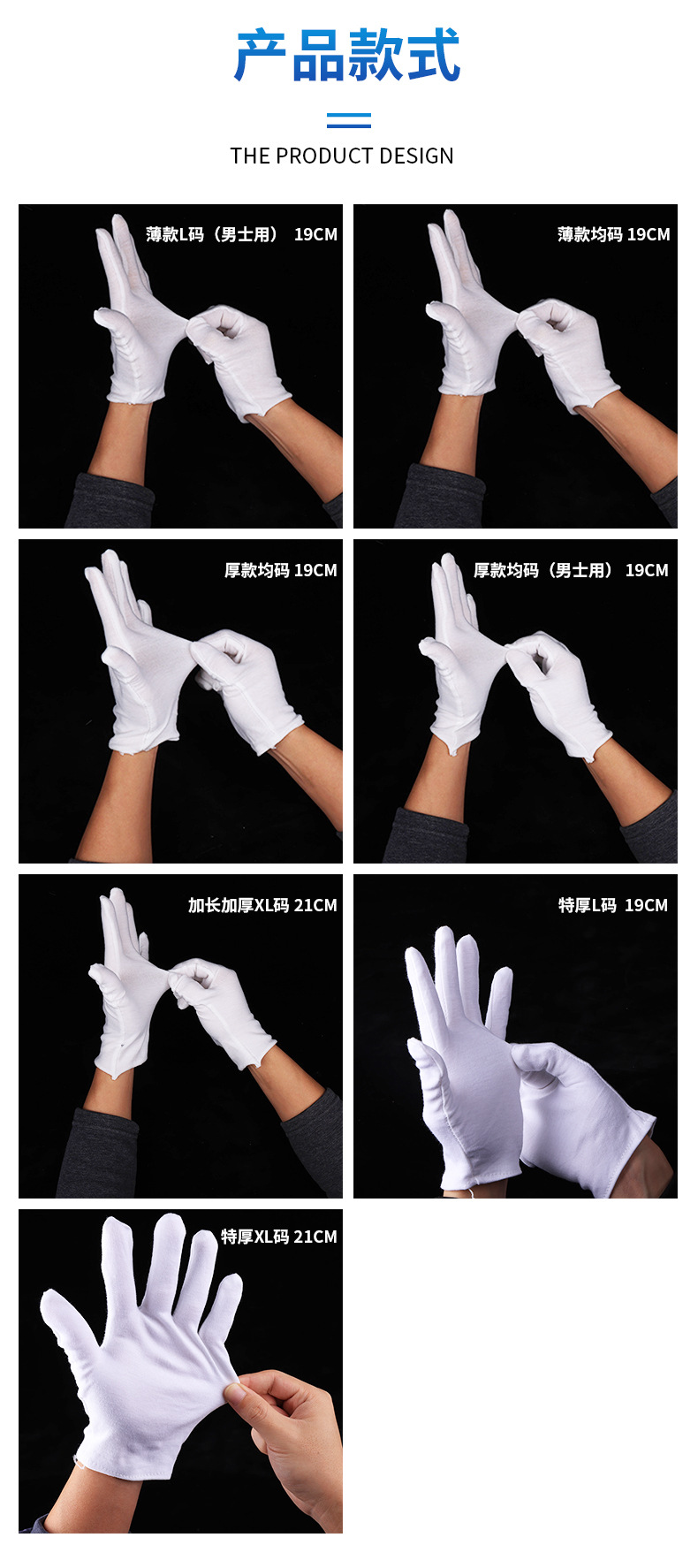 产品款式

THE PRODUCT DESIGN

薄款L码（男士用） 19CM

薄款均码 19CM

厚款均码 19CM

厚款均码（男士用） 19CM

加长加厚XL码 21CM

特厚L码 19CM

特厚XL码 21CM