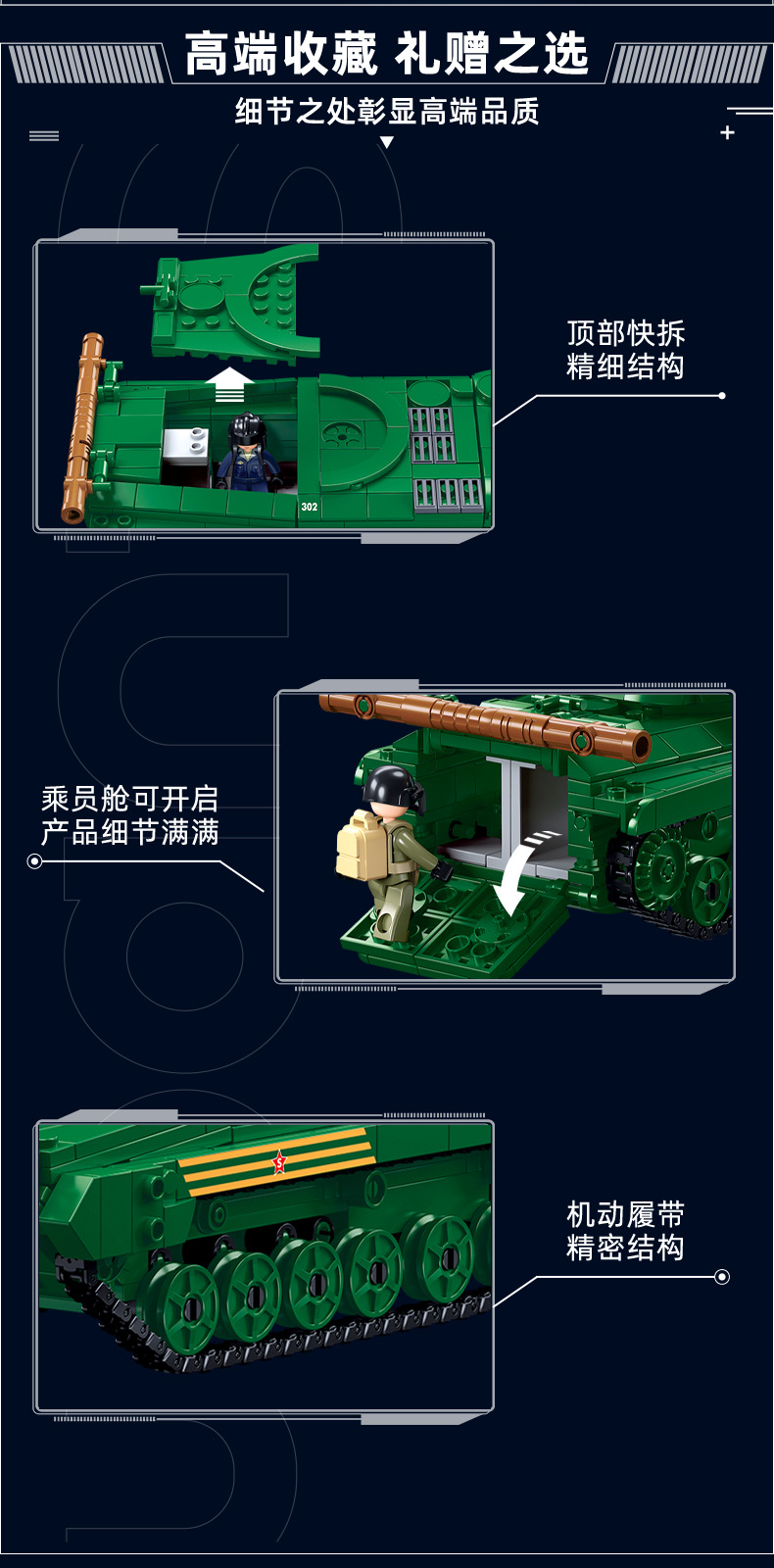 高端收藏 礼赠之选

细节之处彰显高端品质

302

顶部快拆
精细结构

乘员舱可开启
产品细节满满

机动履带
精密结构